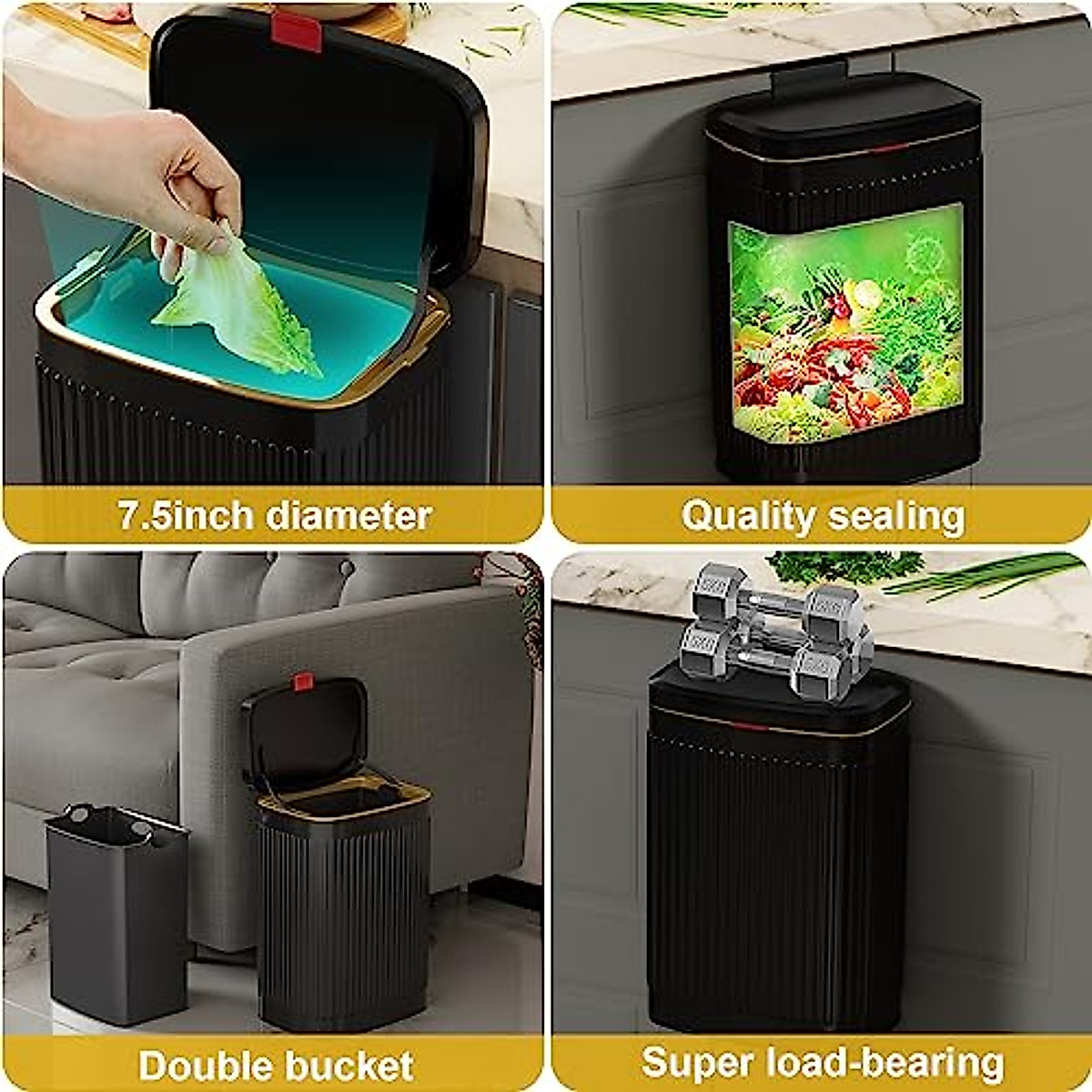 7.5inch diameter

Quality sealing

Double bucket

Super load-bearing