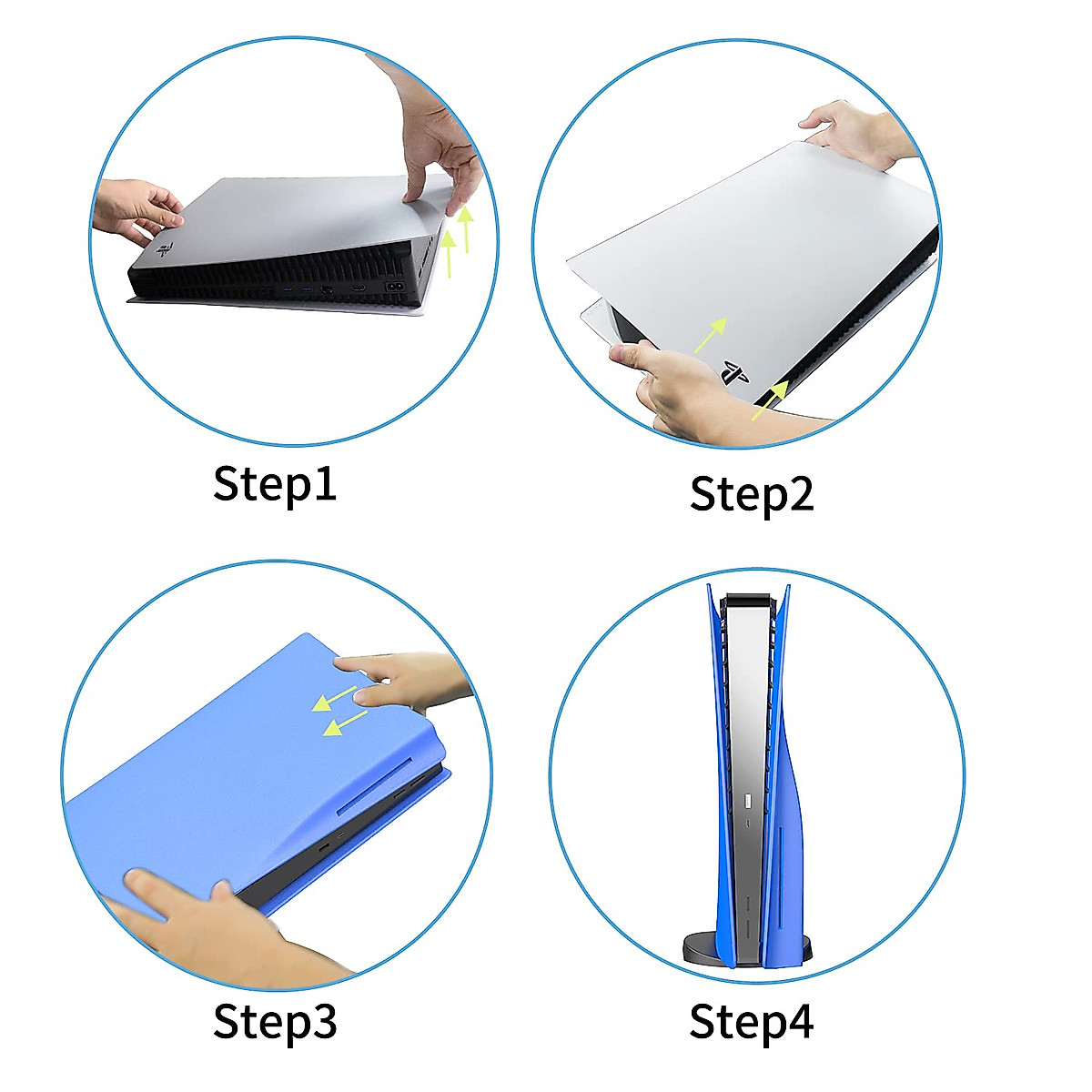 Step1

Step2

Step3

Step4