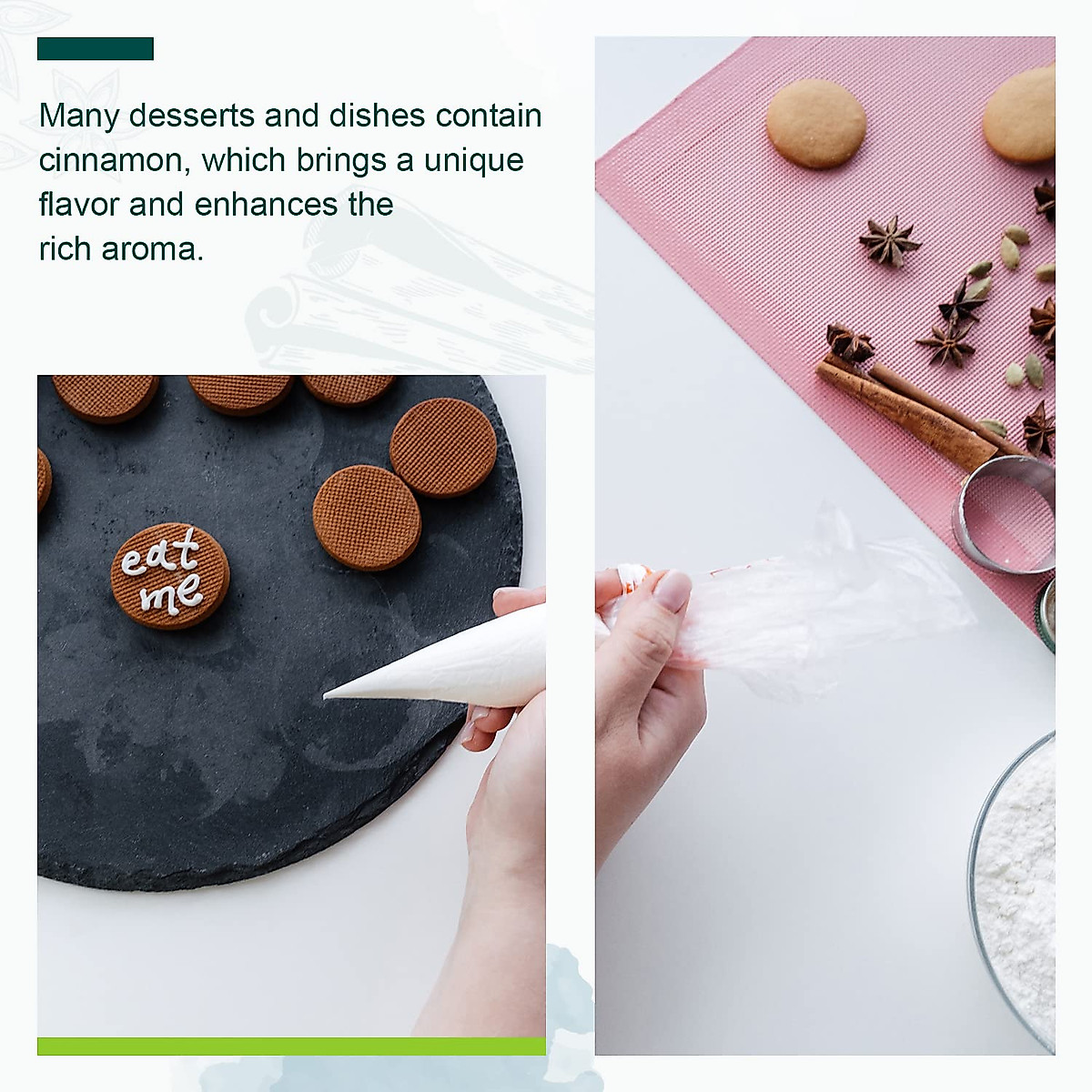 Many desserts and dishes contain cinnamon, which brings a unique flavor and enhances the rich aroma.

eat me