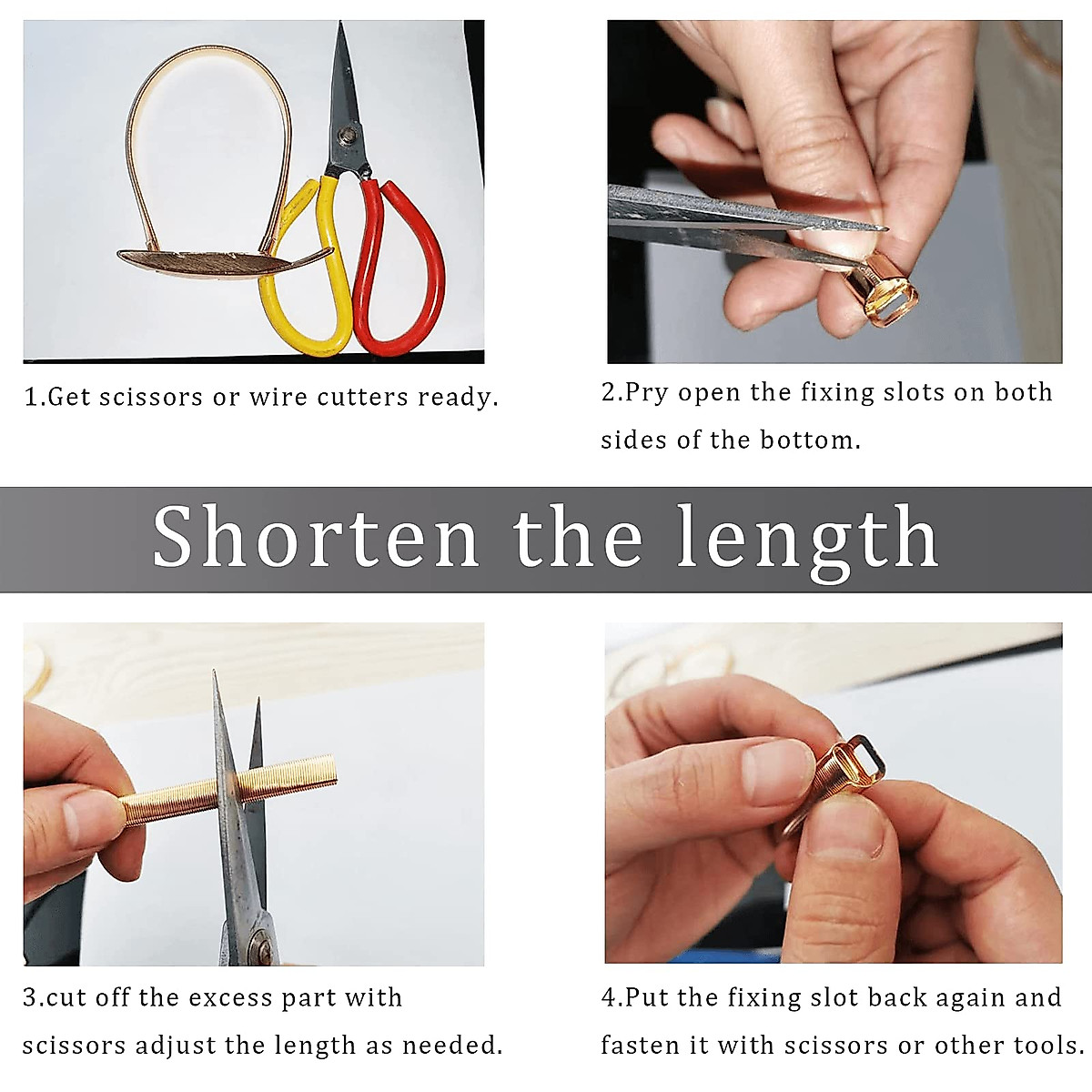 1.Get scissors or wire cutters ready.

2.Pry open the fixing slots on both sides of the bottom.

Shorten the length

3.cut off the excess part with scissors adjust the length as needed.

4.Put the fixing slot back again and fasten it with scissors or other tools.