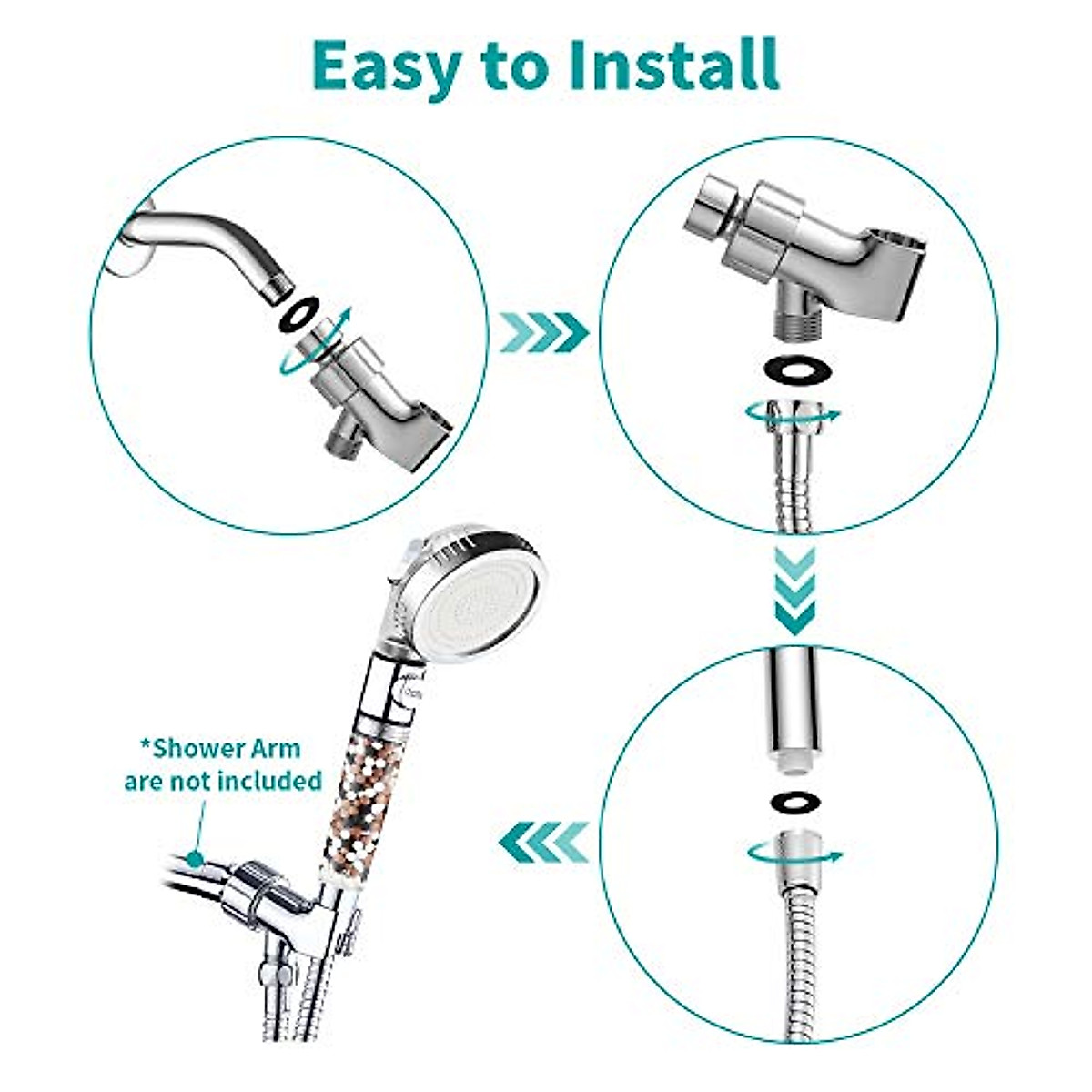 Easy to Install

*Shower Arm are not included