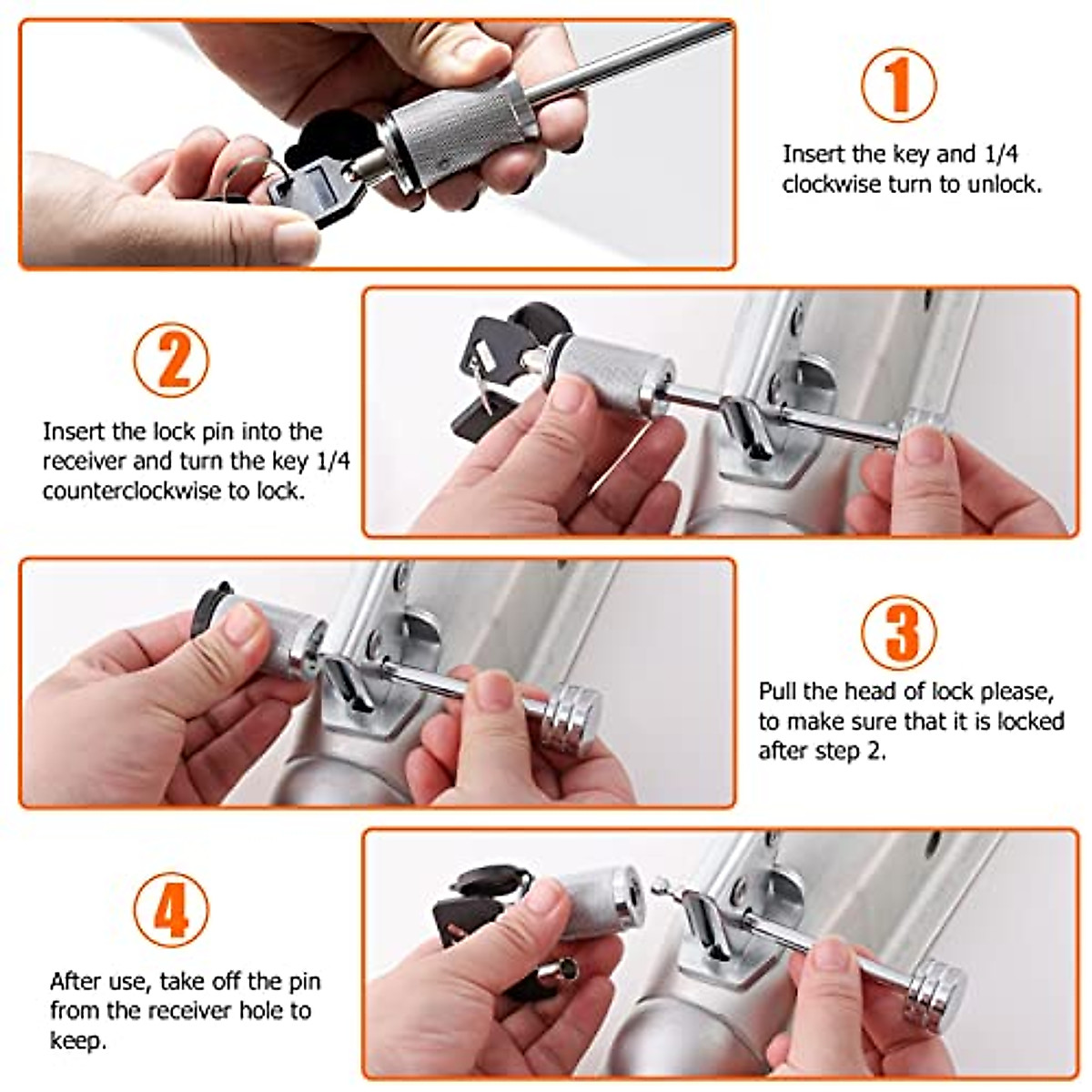 1

Insert the key and 1/4 clockwise turn to unlock.

2

Insert the lock pin into the receiver and turn the key 1/4 counterclockwise to lock.

3

Pull the head of lock please, to make sure that it is locked after step 2.

4

After use, take off the pin from the receiver hole to keep.