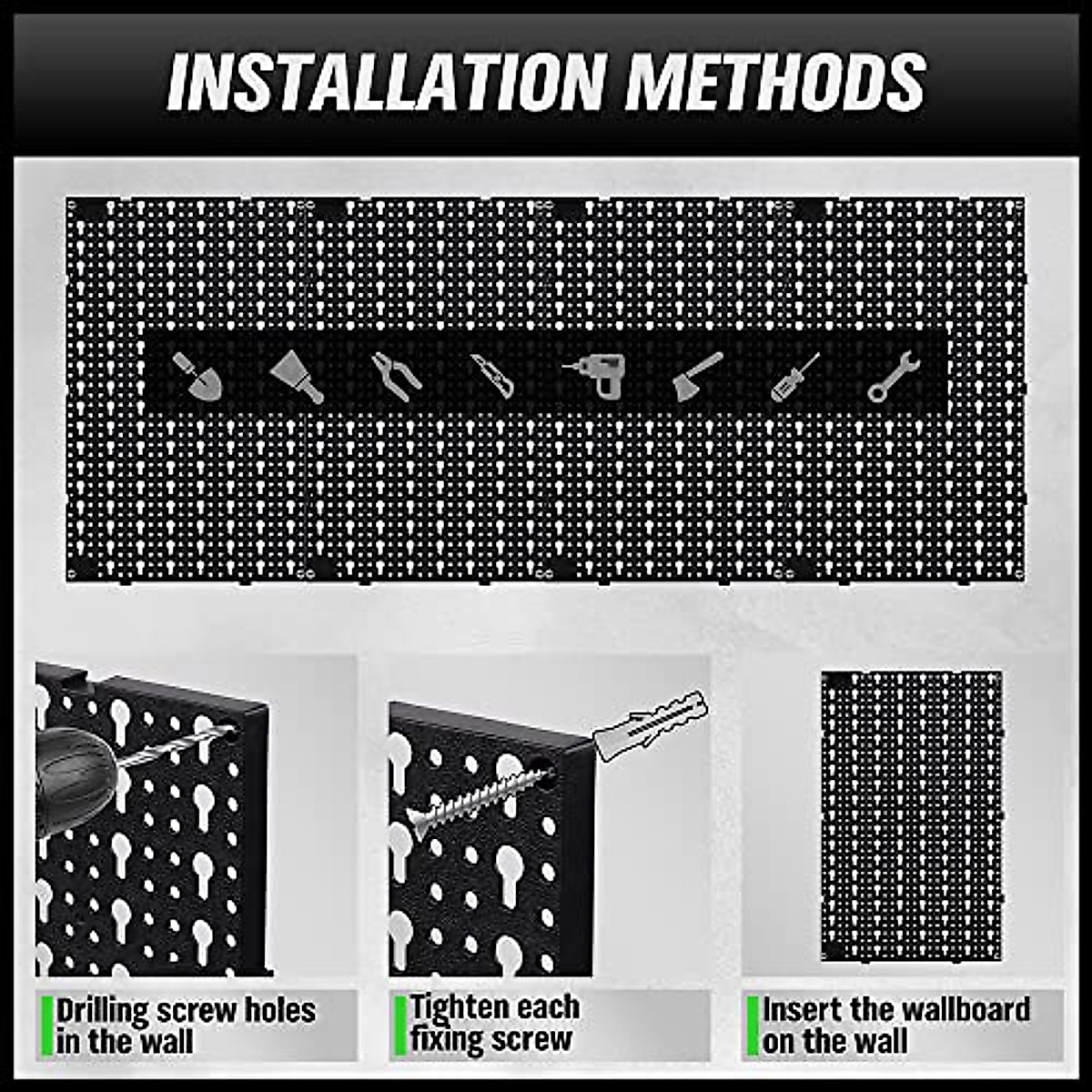 INSTALLATION METHODS

Drilling screw holes in the wall

Tighten each fixing screw

Insert the wallboard on the wall