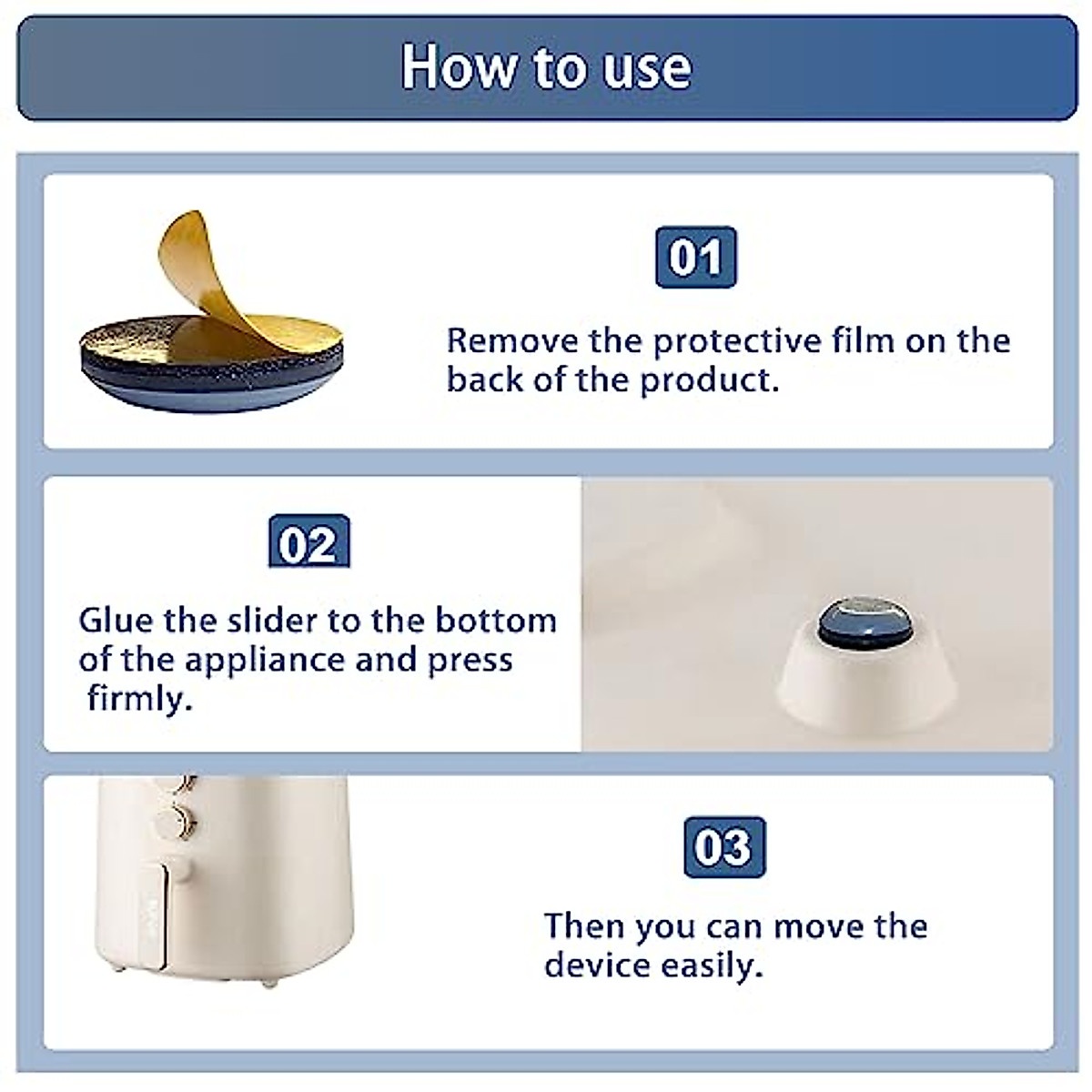 How to use

01

Remove the protective film on the back of the product.

02

Glue the slider to the bottom of the appliance and press firmly.

03

Then you can move the device easily.