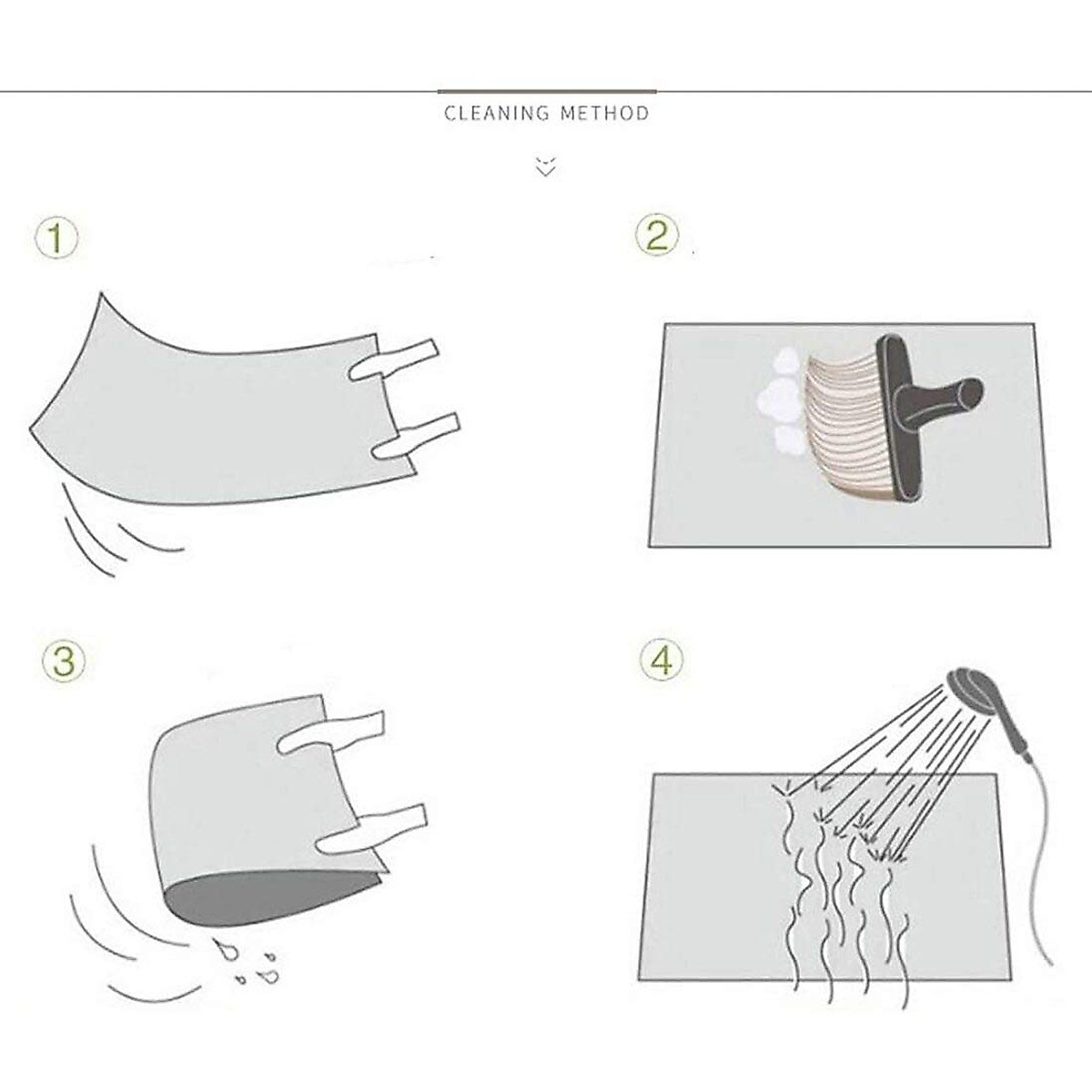 CLEANING METHOD

①

②

③

④