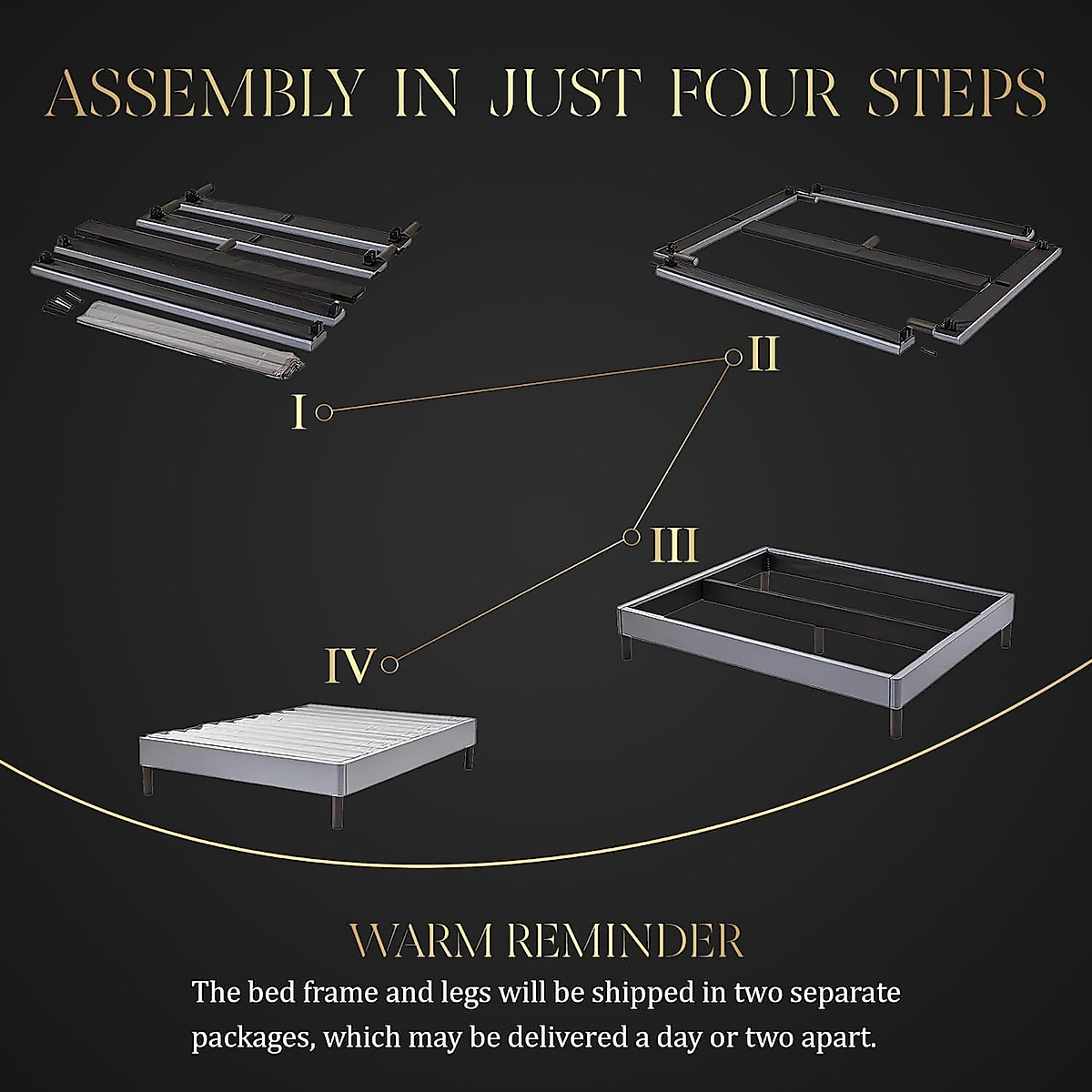 ASSEMBLY IN JUST FOUR STEPS

I

II

III

IV

WARM REMINDER

The bed frame and legs will be shipped in two separate packages, which may be delivered a day or two apart.