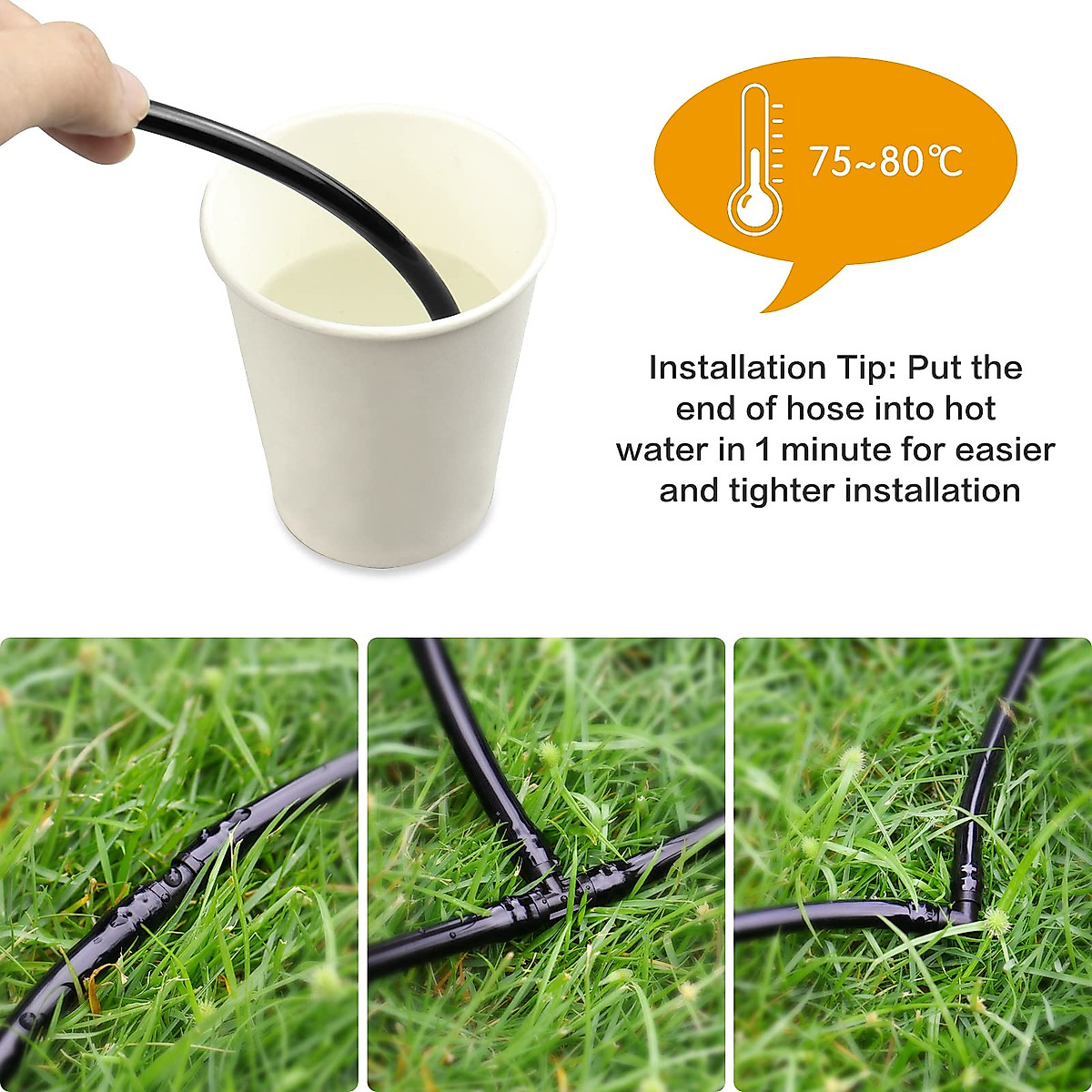 75~80℃

Installation Tip: Put the end of hose into hot water in 1 minute for easier and tighter installation