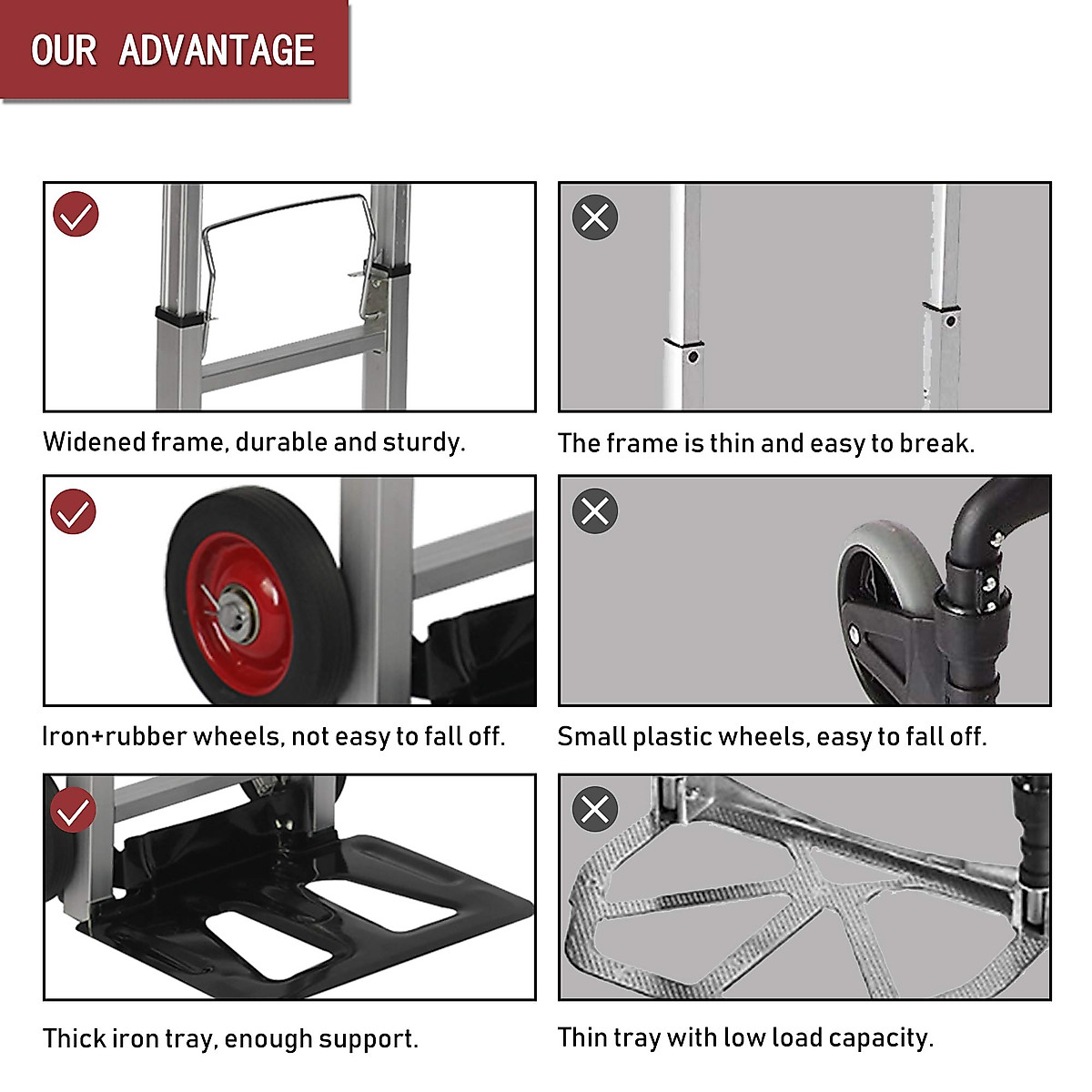 OUR ADVANTAGE

Widened frame, durable and sturdy.

The frame is thin and easy to break.

Iron+rubber wheels, not easy to fall off.

Small plastic wheels, easy to fall off.

Thick iron tray, enough support.

Thin tray with low load capacity.