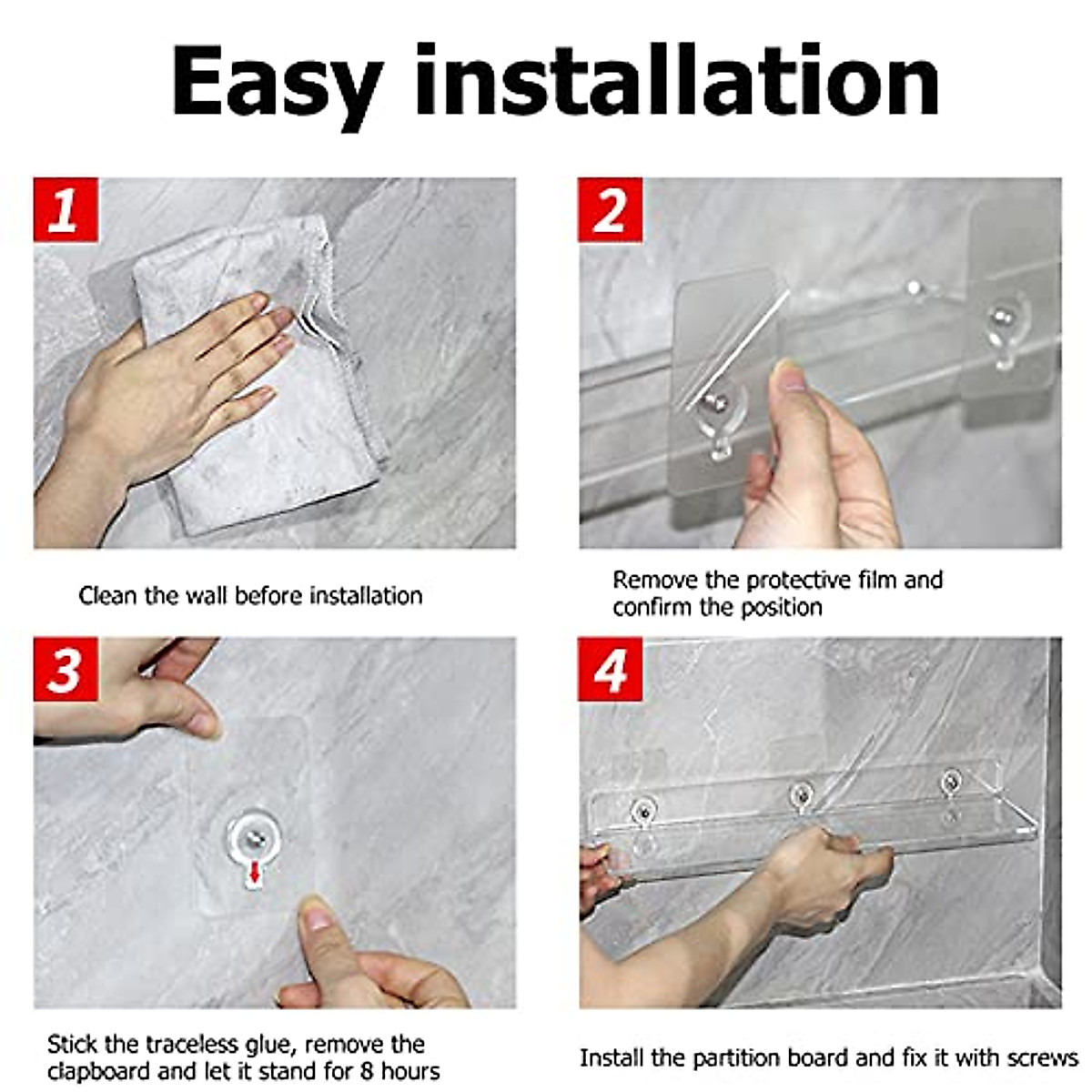 Easy installation

1

Clean the wall before installation

2

Remove the protective film and confirm the position

3

Stick the traceless glue, remove the clapboard and let it stand for 8 hours

4

Install the partition board and fix it with screws