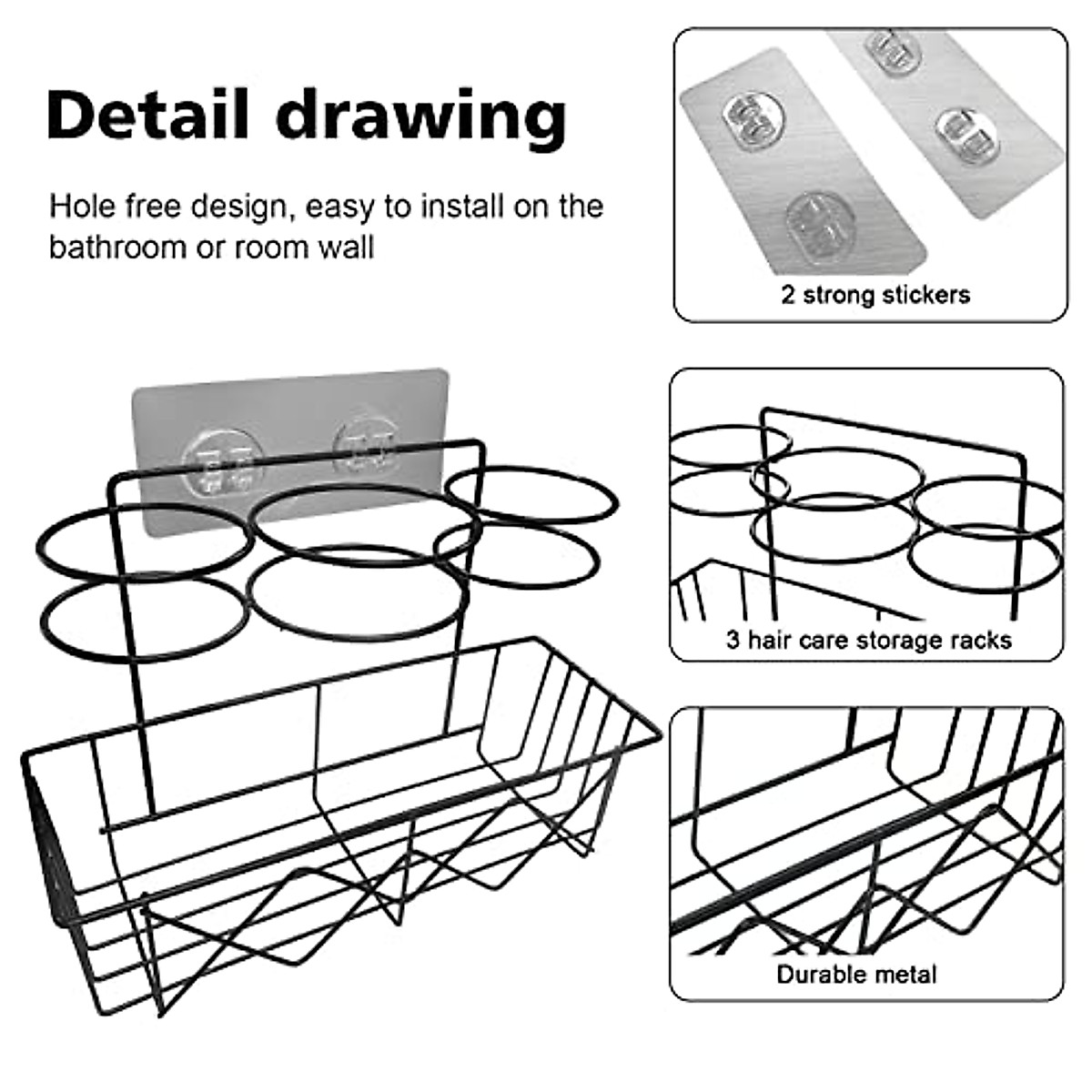 Detail drawing

Hole free design, easy to install on the bathroom or room wall

2 strong stickers

3 hair care storage racks

Durable metal