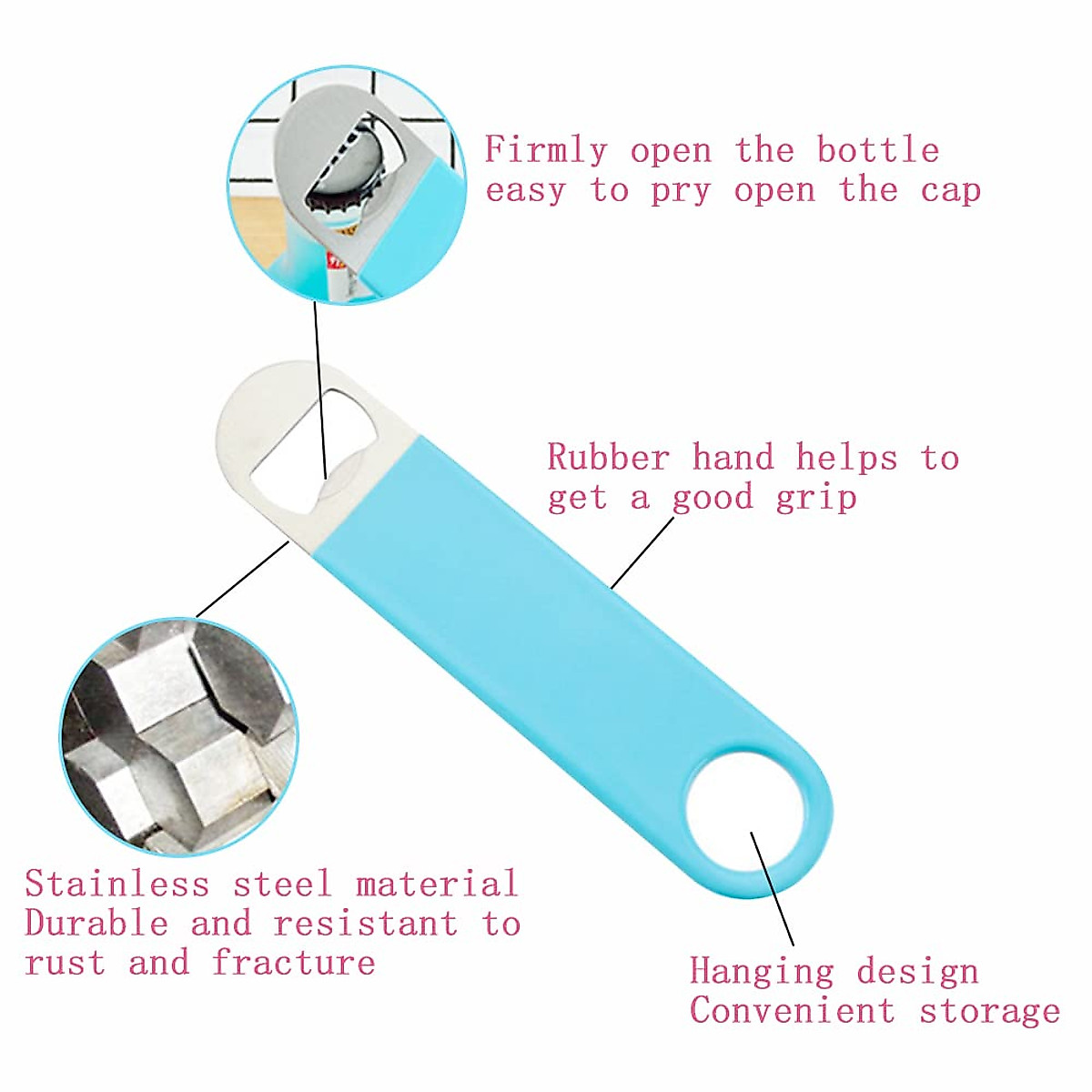 Firmly open the bottle
easy to pry open the cap

Rubber hand helps to
get a good grip

Stainless steel material
Durable and resistant to
rust and fracture

Hanging design
Convenient storage