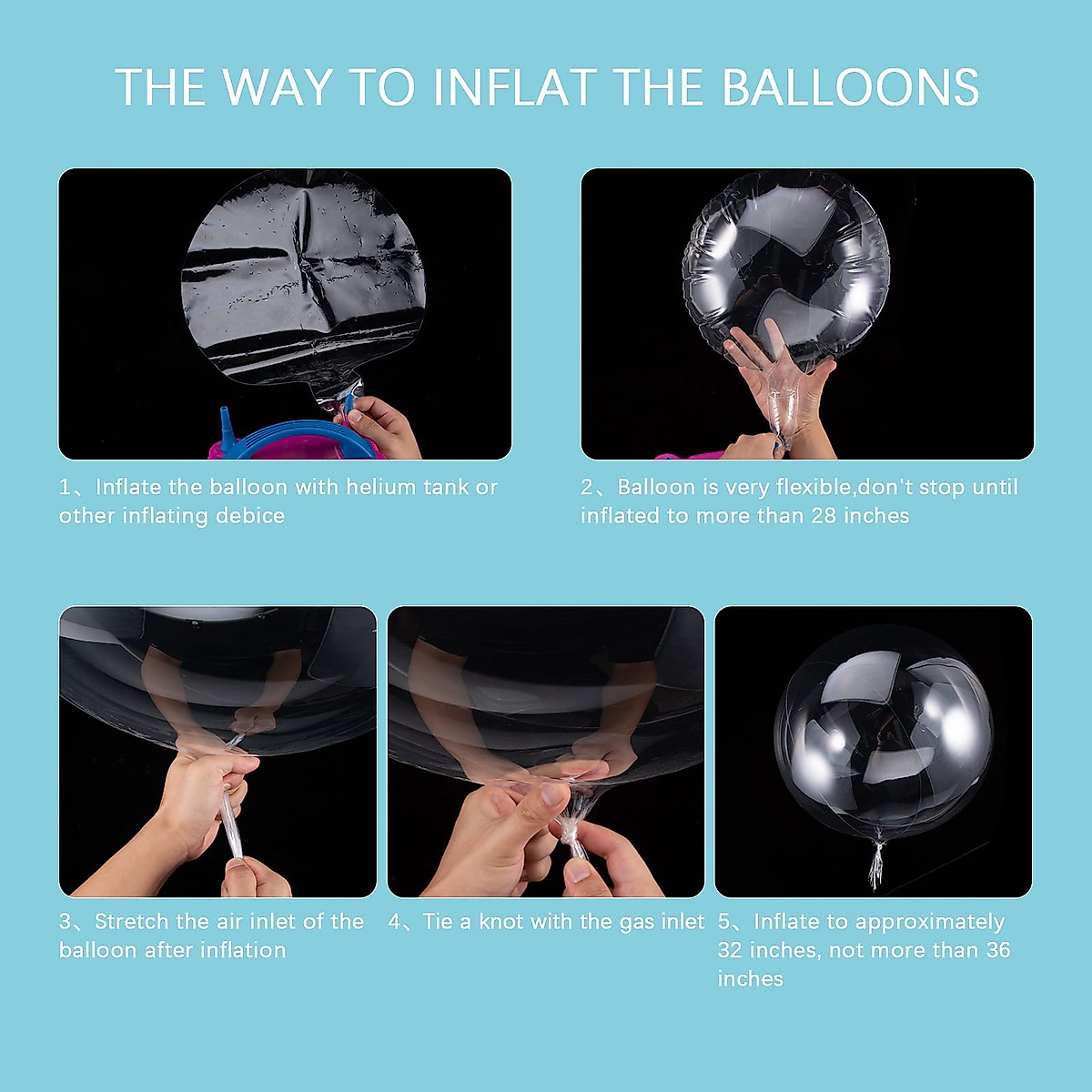 THE WAY TO INFLAT THE BALLOONS

1、Inflate the balloon with helium tank or other inflating debice

2、Balloon is very flexible,don't stop until inflated to more than 28 inches

3、Stretch the air inlet of the balloon after inflation

4、Tie a knot with the gas inlet

5、Inflate to approximately 32 inches, not more than 36 inches