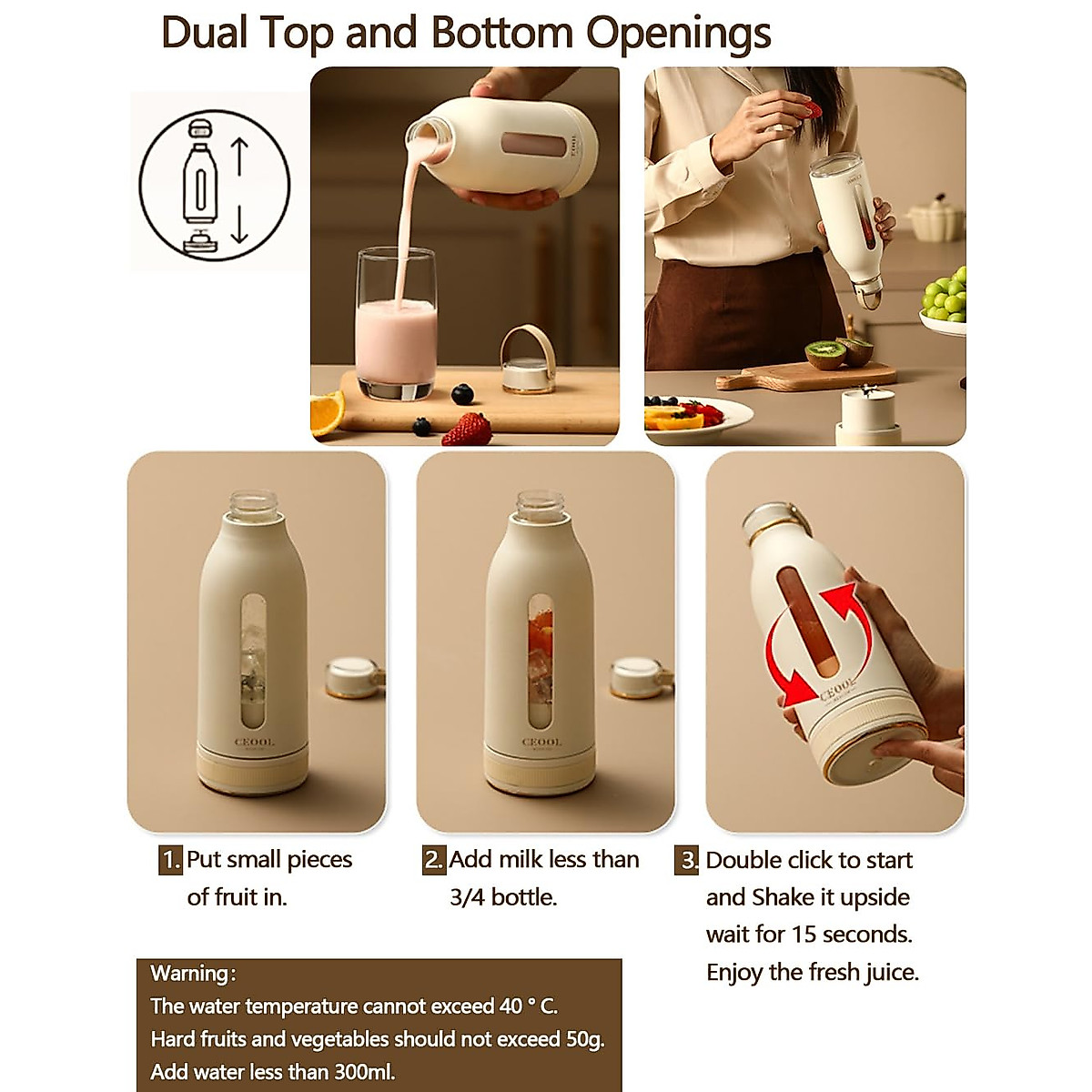 Dual Top and Bottom Openings

CEOOL

CEOOL

CEOOL

1. Put small pieces of fruit in.

2. Add milk less than 3/4 bottle.

3. Double click to start and Shake it upside wait for 15 seconds. Enjoy the fresh juice.

Warning:
The water temperature cannot exceed 40 ° C.
Hard fruits and vegetables should not exceed 50g.
Add water less than 300ml.