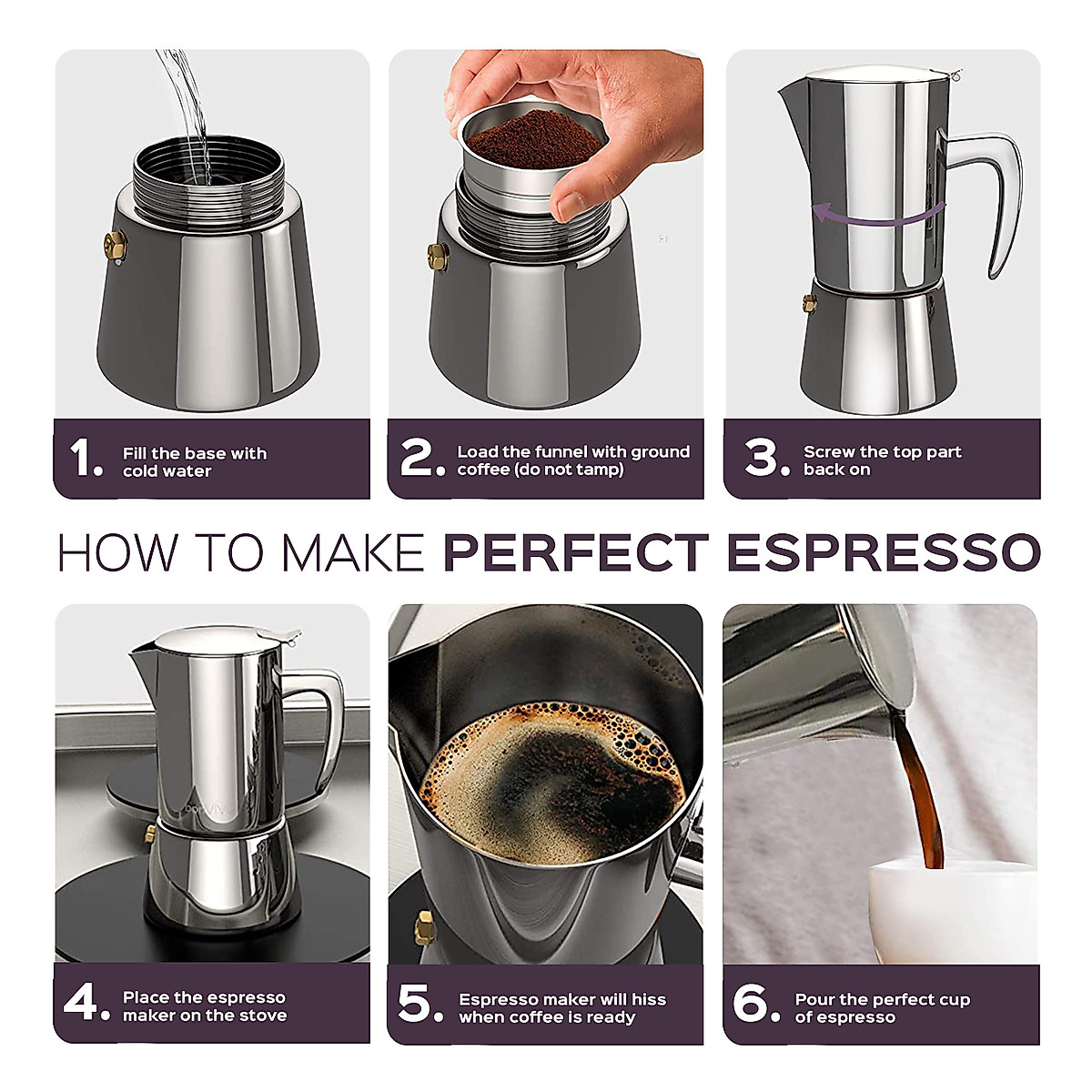 1. Fill the base with cold water

2. Load the funnel with ground coffee (do not tamp)

3. Screw the top part back on

HOW TO MAKE PERFECT ESPRESSO

4. Place the espresso maker on the stove

5. Espresso maker will hiss when coffee is ready

6. Pour the perfect cup of espresso