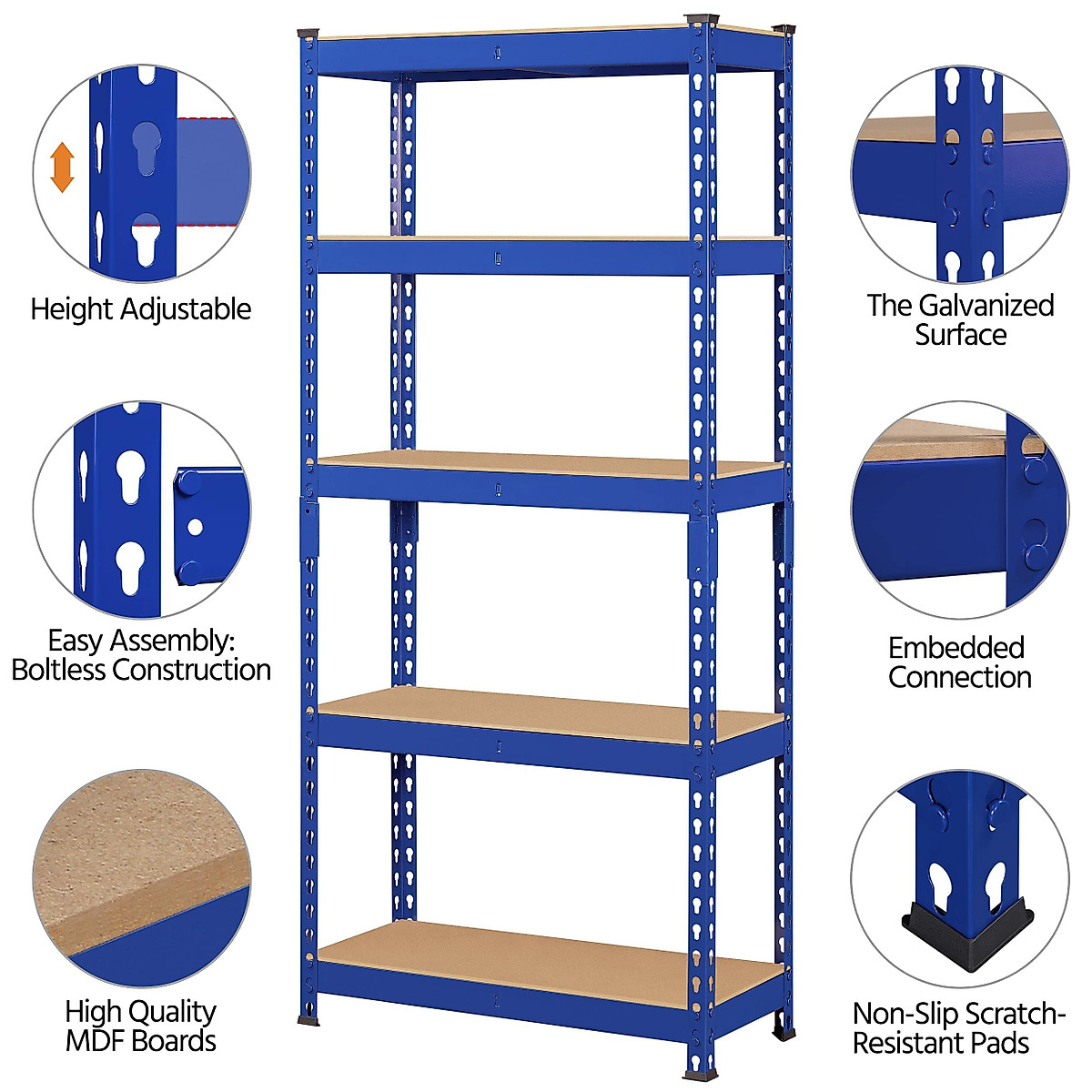 Height Adjustable

Easy Assembly:
Boltless Construction

High Quality
MDF Boards

The Galvanized
Surface

Embedded
Connection

Non-Slip Scratch-Resistant Pads