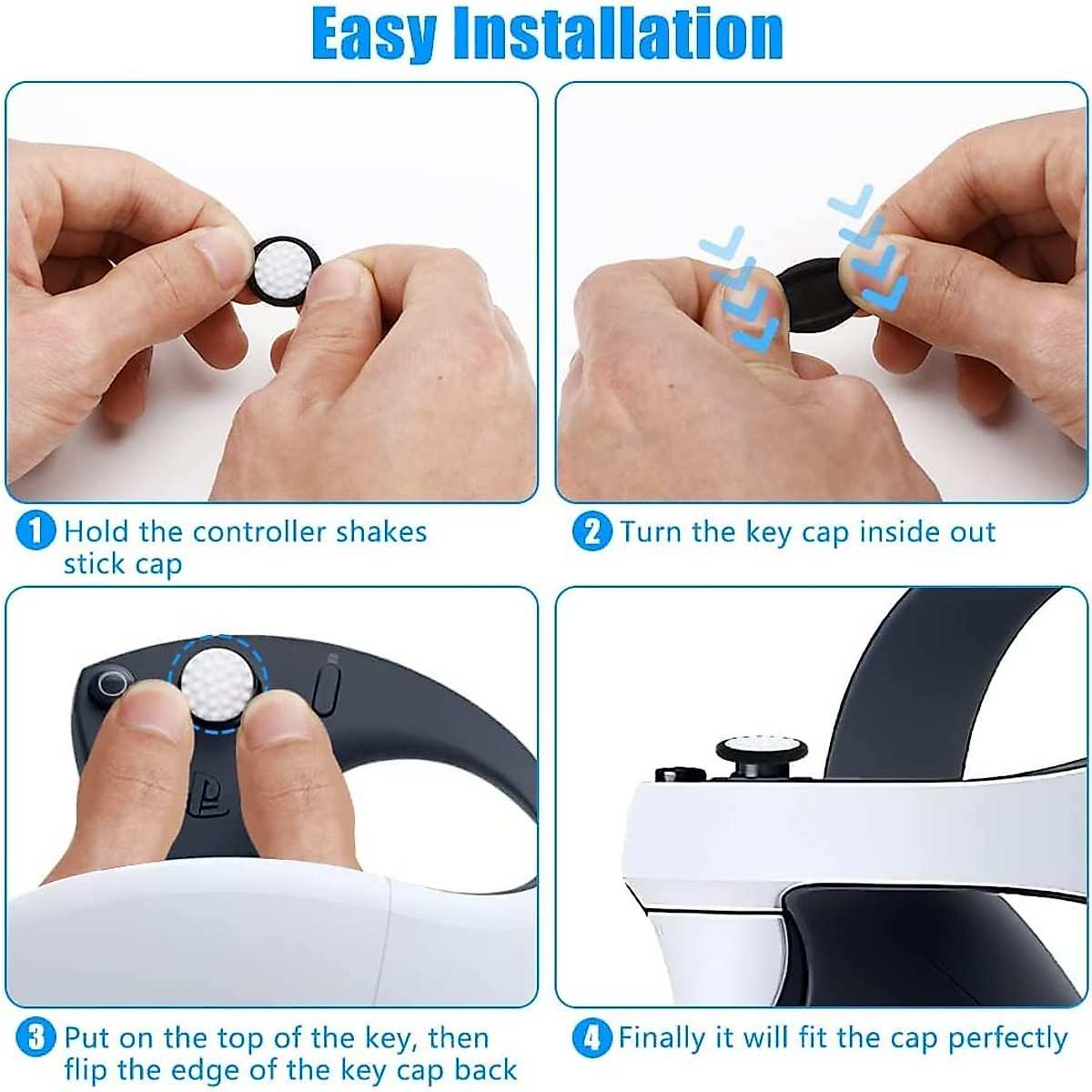 Easy Installation

1 Hold the controller shakes stick cap

2 Turn the key cap inside out

3 Put on the top of the key, then flip the edge of the key cap back

4 Finally it will fit the cap perfectly