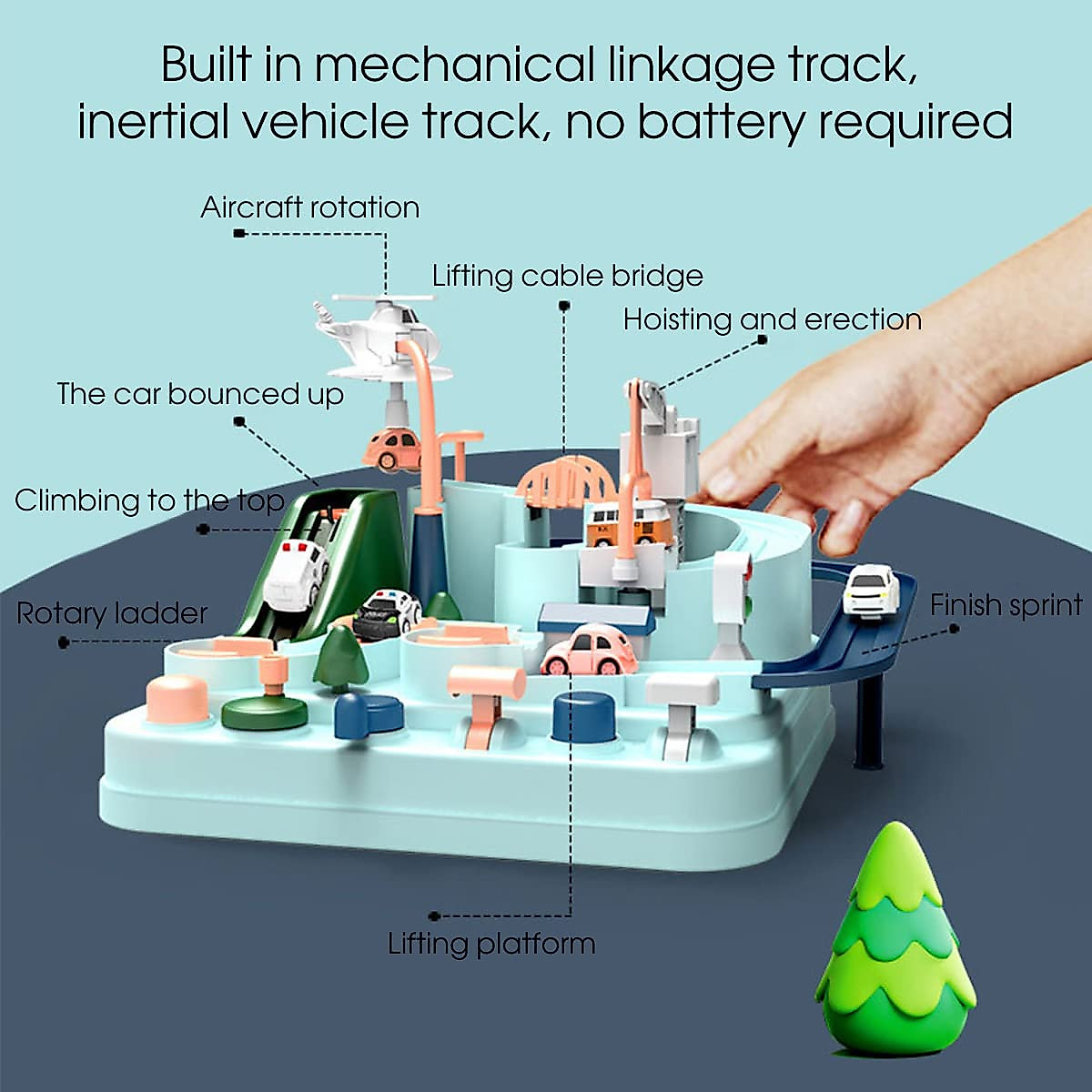 Built in mechanical linkage track, inertial vehicle track, no battery required

Aircraft rotation

Lifting cable bridge

Hoisting and erection

The car bounced up

Climbing to the top

Rotary ladder

Finish sprint

Lifting platform