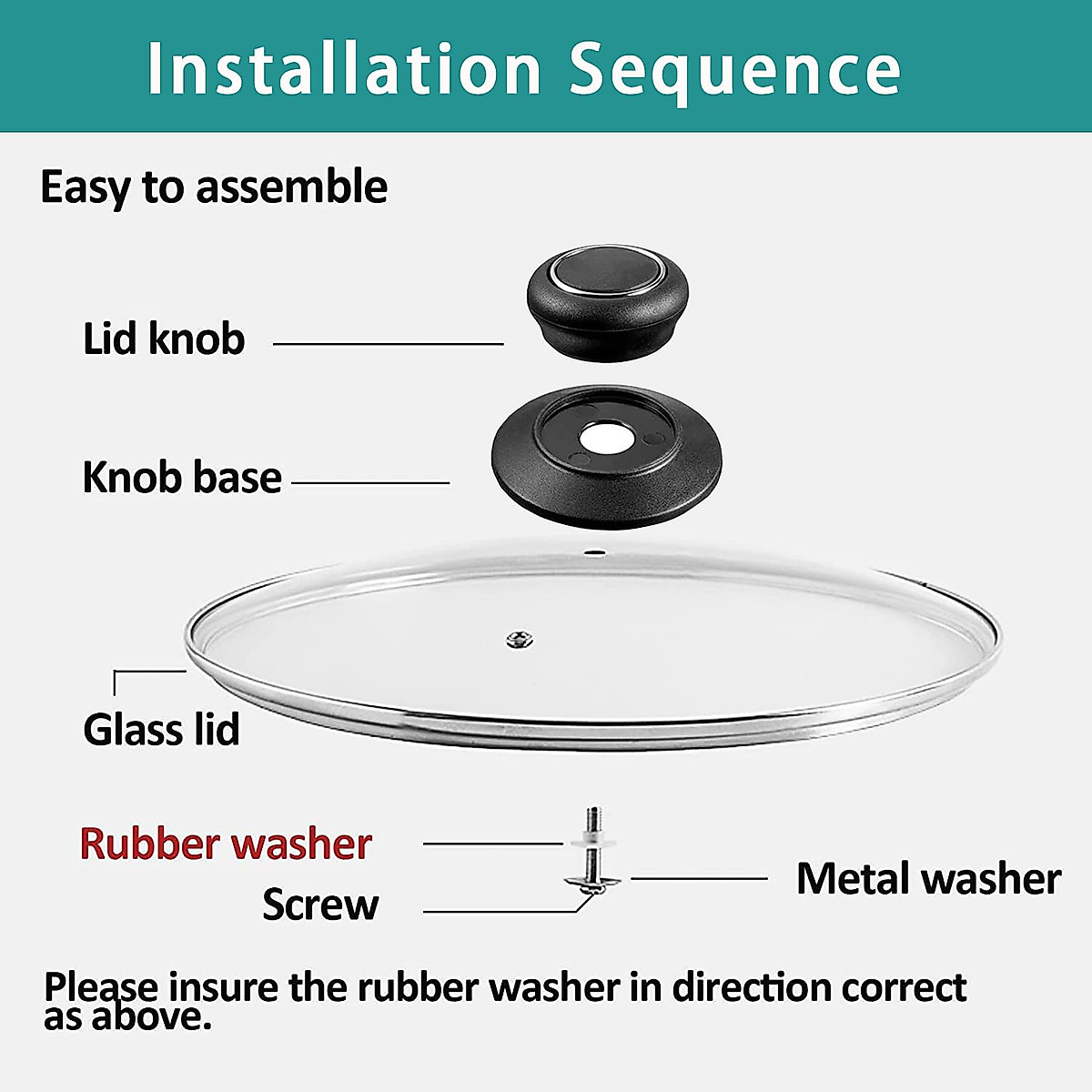 Installation Sequence

Easy to assemble

Lid knob

Knob base

Glass lid

Rubber washer

Screw

Metal washer

Please insure the rubber washer in direction correct as above.