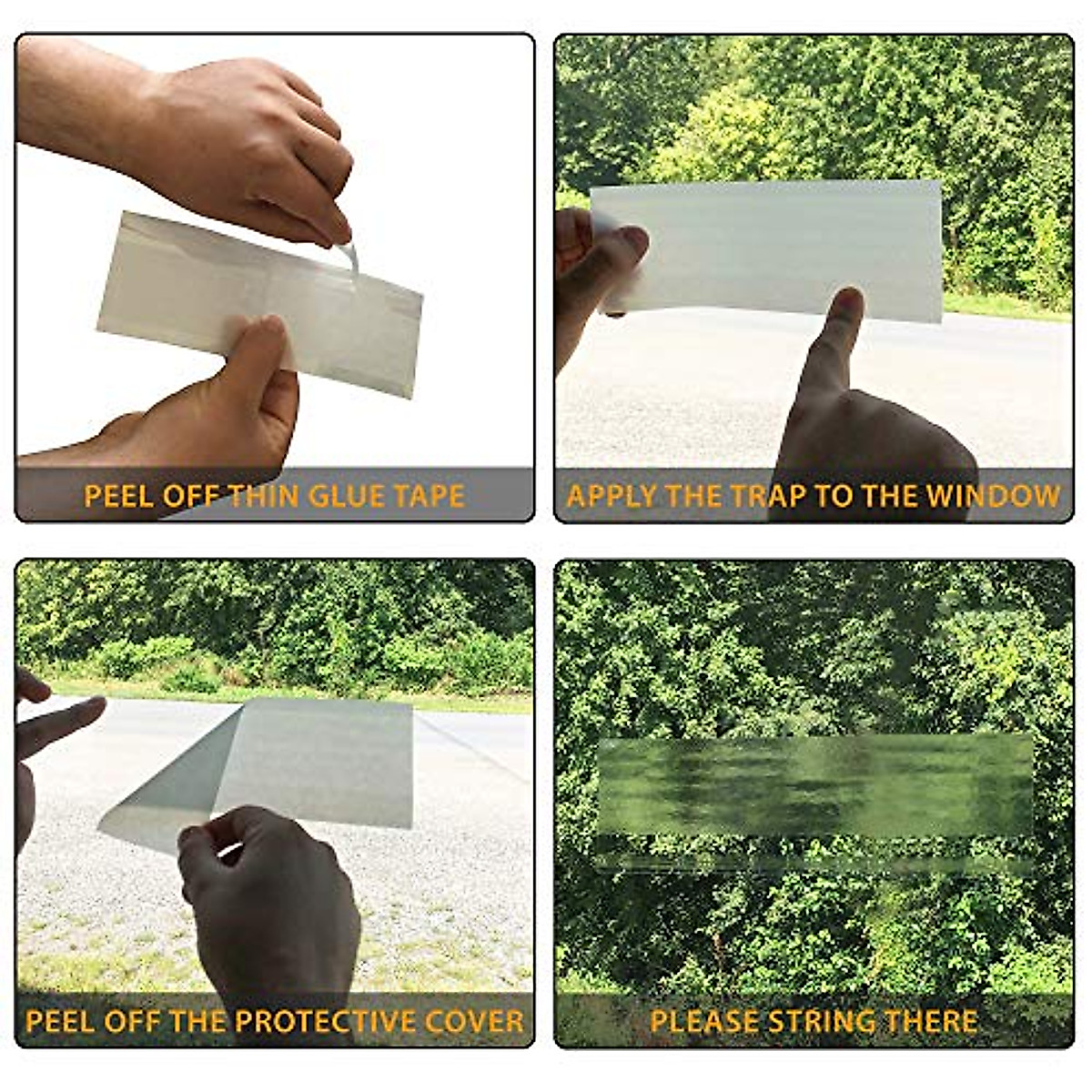 PEEL OFF THIN GLUE TAPE

APPLY THE TRAP TO THE WINDOW

PEEL OFF THE PROTECTIVE COVER

PLEASE STRING THERE