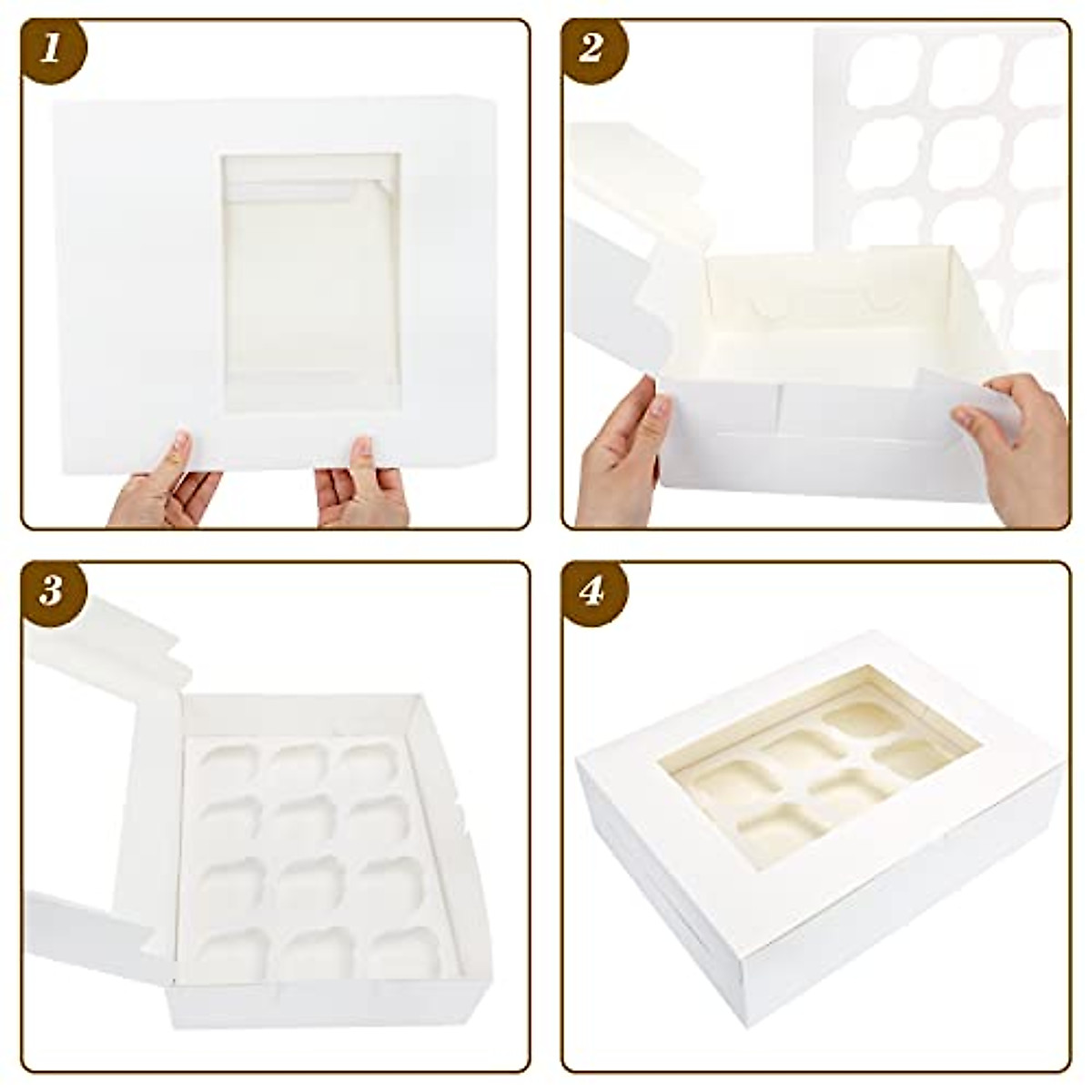 1

2

3

4