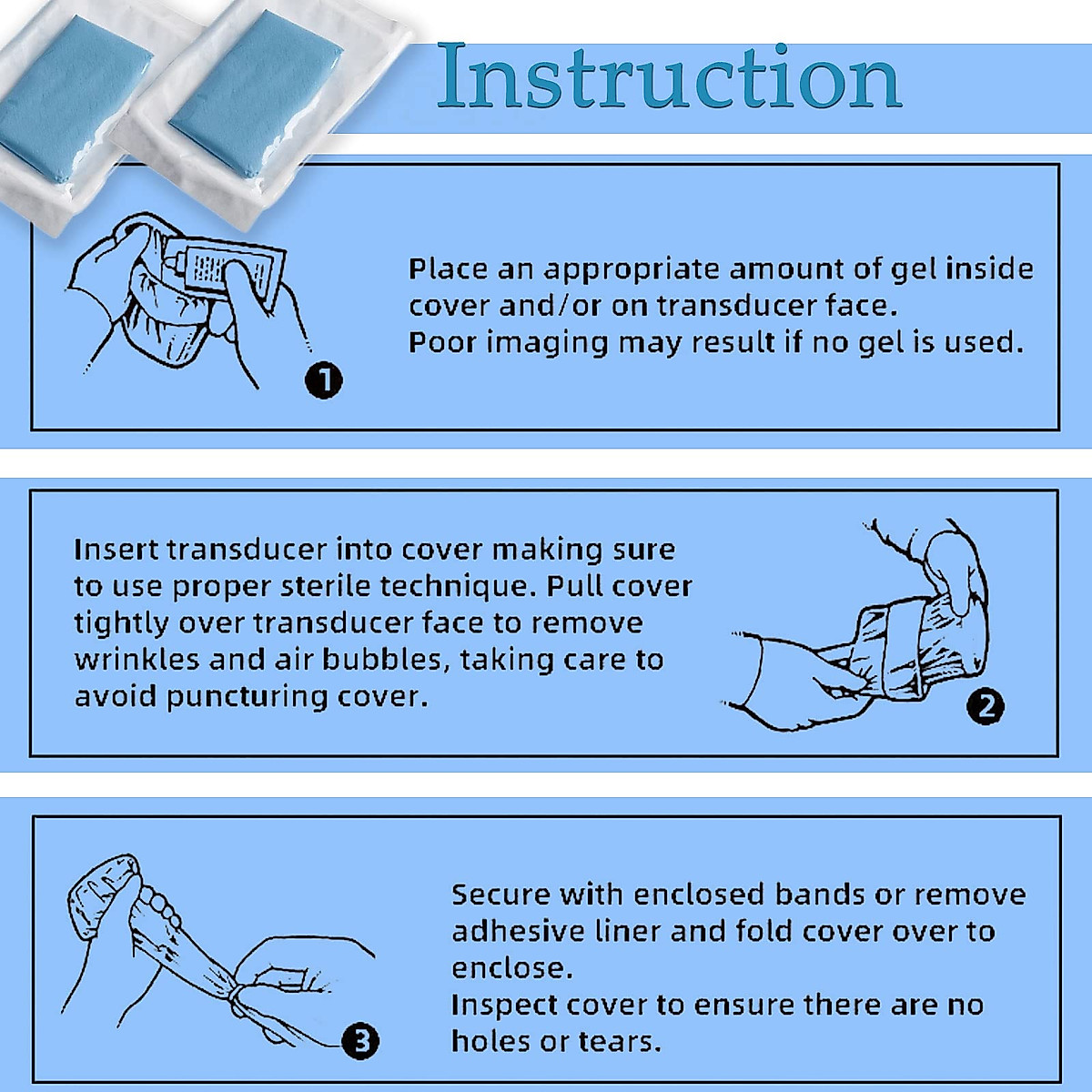 Instruction

1

Place an appropriate amount of gel inside cover and/or on transducer face.
Poor imaging may result if no gel is used.

Insert transducer into cover making sure to use proper sterile technique. Pull cover tightly over transducer face to remove wrinkles and air bubbles, taking care to avoid puncturing cover.

2

3

Secure with enclosed bands or remove adhesive liner and fold cover over to enclose.
Inspect cover to ensure there are no holes or tears.