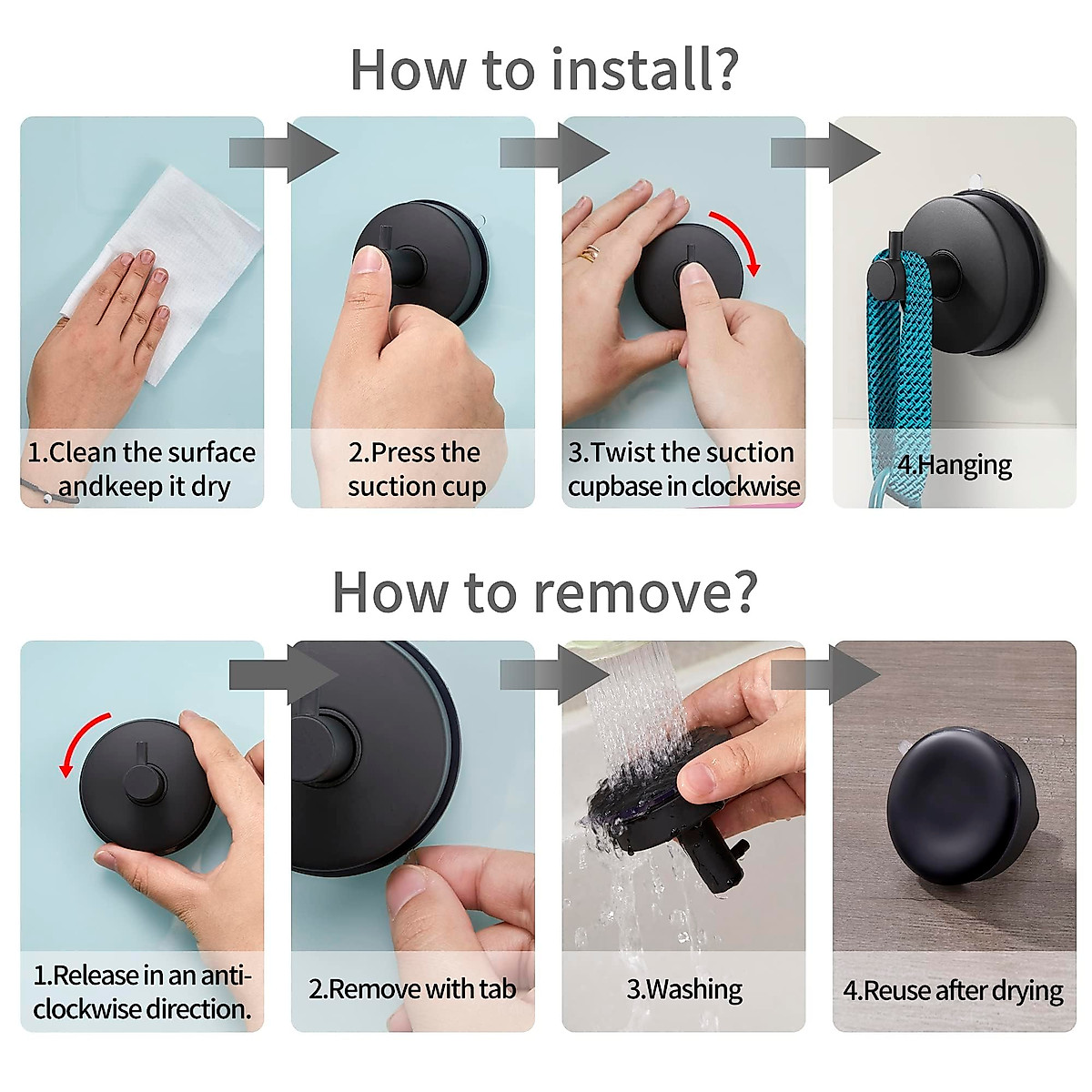 How to install?

1.Clean the surface andkeep it dry

2.Press the suction cup

3.Twist the suction cupbase in clockwise

4.Hanging

How to remove?

1.Release in an anti-clockwise direction.

2.Remove with tab

3.Washing

4.Reuse after drying