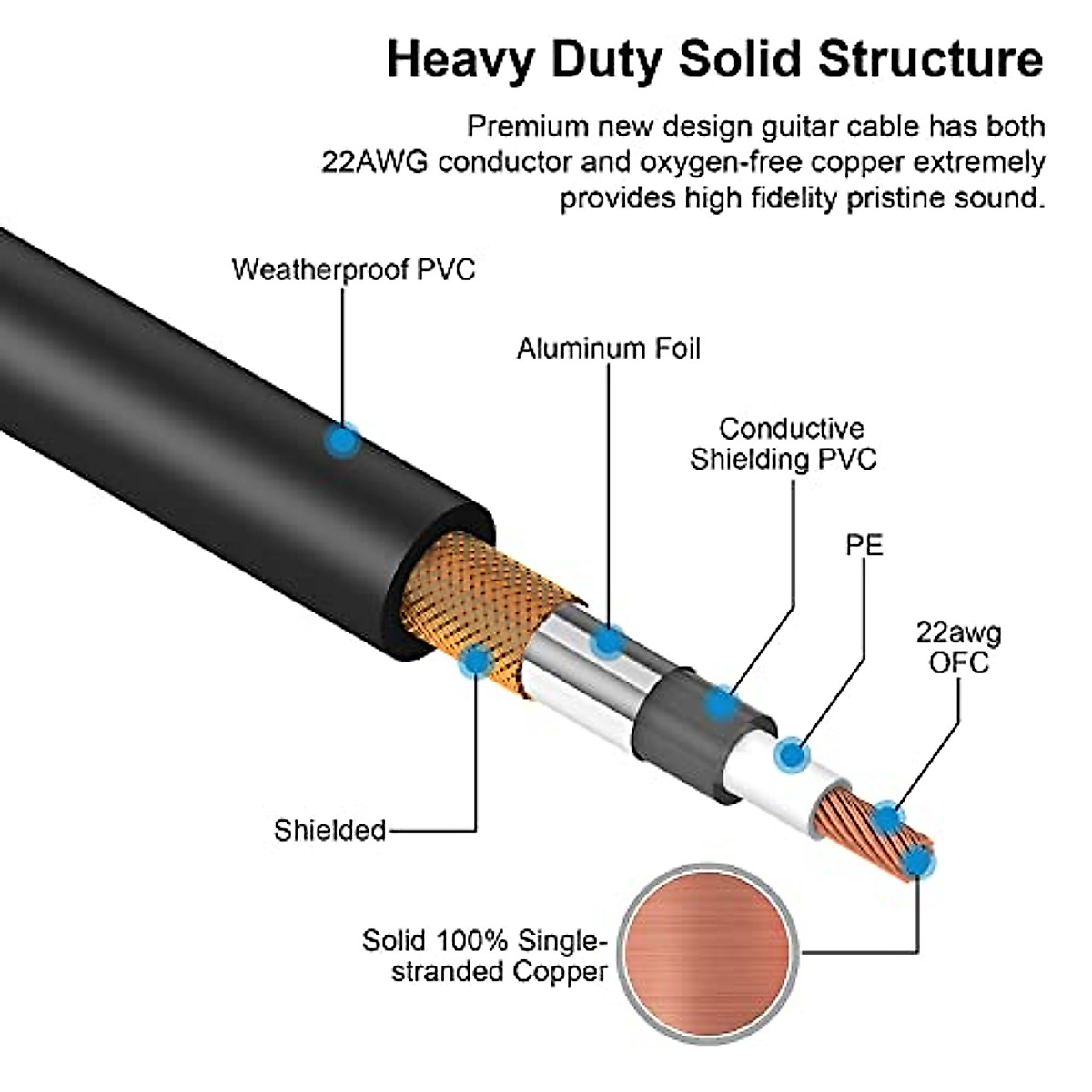 Heavy Duty Solid Structure

Premium new design guitar cable has both 22AWG conductor and oxygen-free copper extremely provides high fidelity pristine sound.

Weatherproof PVC

Aluminum Foil

Conductive Shielding PVC

PE

22awg OFC

Shielded

Solid 100% Single-stranded Copper