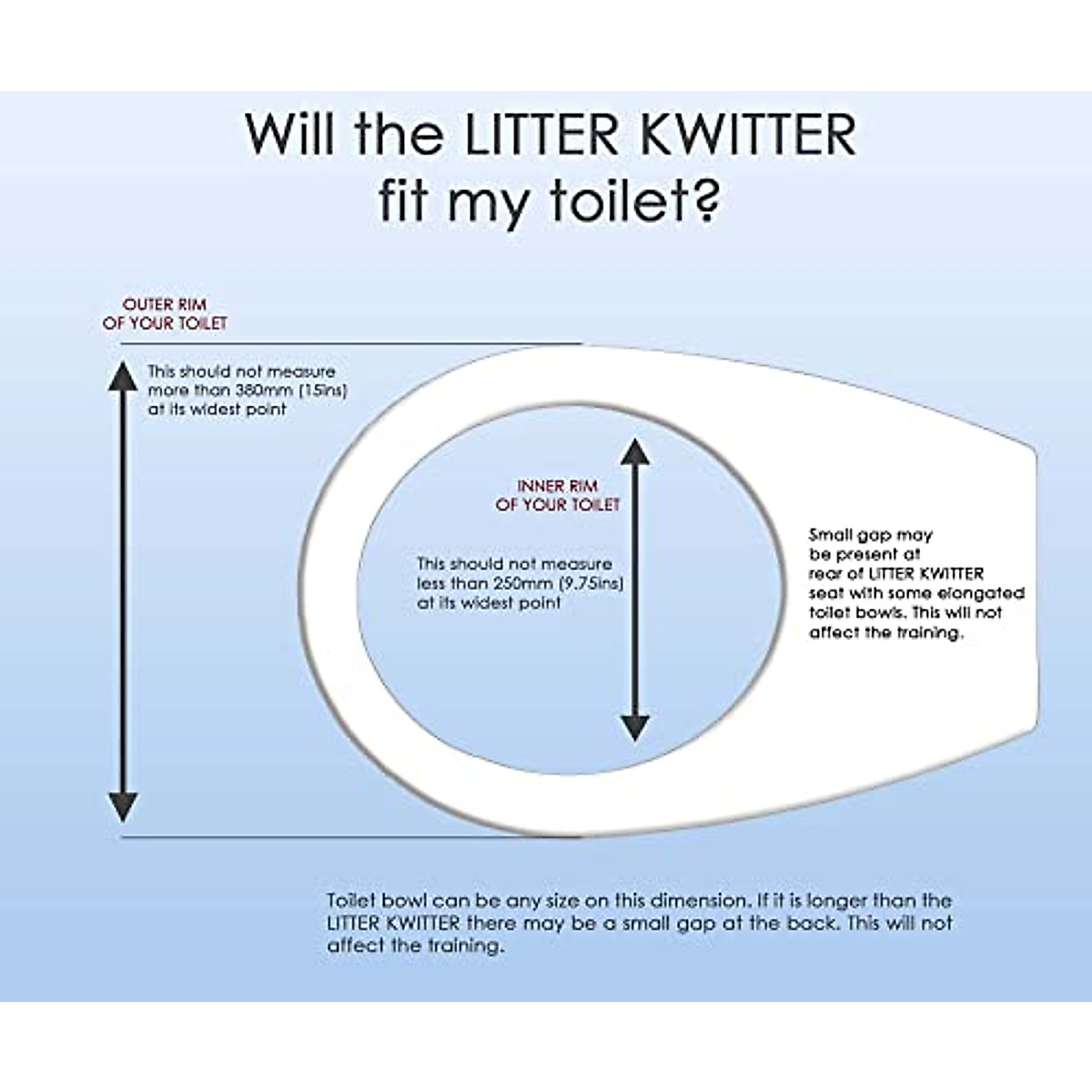 Will the LITTER KWITTER fit my toilet?

OUTER RIM OF YOUR TOILET

This should not measure more than 380mm (15ins) at its widest point

INNER RIM OF YOUR TOILET

This should not measure less than 250mm (9.75ins) at its widest point

Small gap may be present at rear of LITTER KWITTER seat with some elongated toilet bowls. This will not affect the training.

Toilet bowl can be any size on this dimension. If it is longer than the LITTER KWITTER there may be a small gap at the back. This will not affect the training.