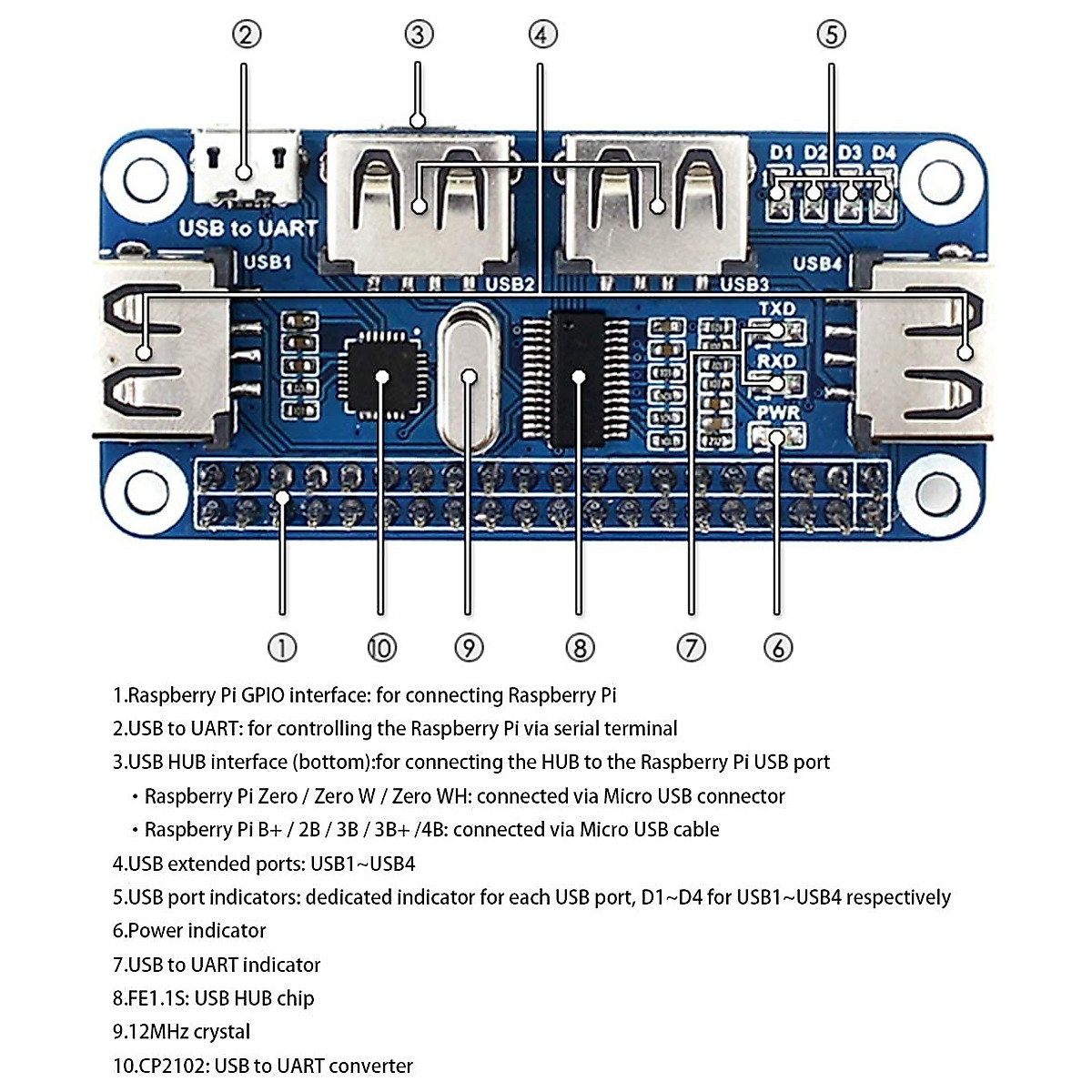 ② ③ ④ ⑤

D1 D2 D3 D4

USB to UART

USB1 USB2 USB3 USB4

TXD

RXD

PWR

① ⑩ ⑨ ⑧ ⑦ ⑥

1.Raspberry Pi GPIO interface: for connecting Raspberry Pi

2.USB to UART: for controlling the Raspberry Pi via serial terminal

3.USB HUB interface (bottom):for connecting the HUB to the Raspberry Pi USB port

• Raspberry Pi Zero / Zero W / Zero WH: connected via Micro USB connector

• Raspberry Pi B+ / 2B / 3B / 3B+ /4B: connected via Micro USB cable

4.USB extended ports: USB1~USB4

5.USB port indicators: dedicated indicator for each USB port, D1~D4 for USB1~USB4 respectively

6.Power indicator

7.USB to UART indicator

8.FE1.1S: USB HUB chip

9.12MHz crystal

10.CP2102: USB to UART converter