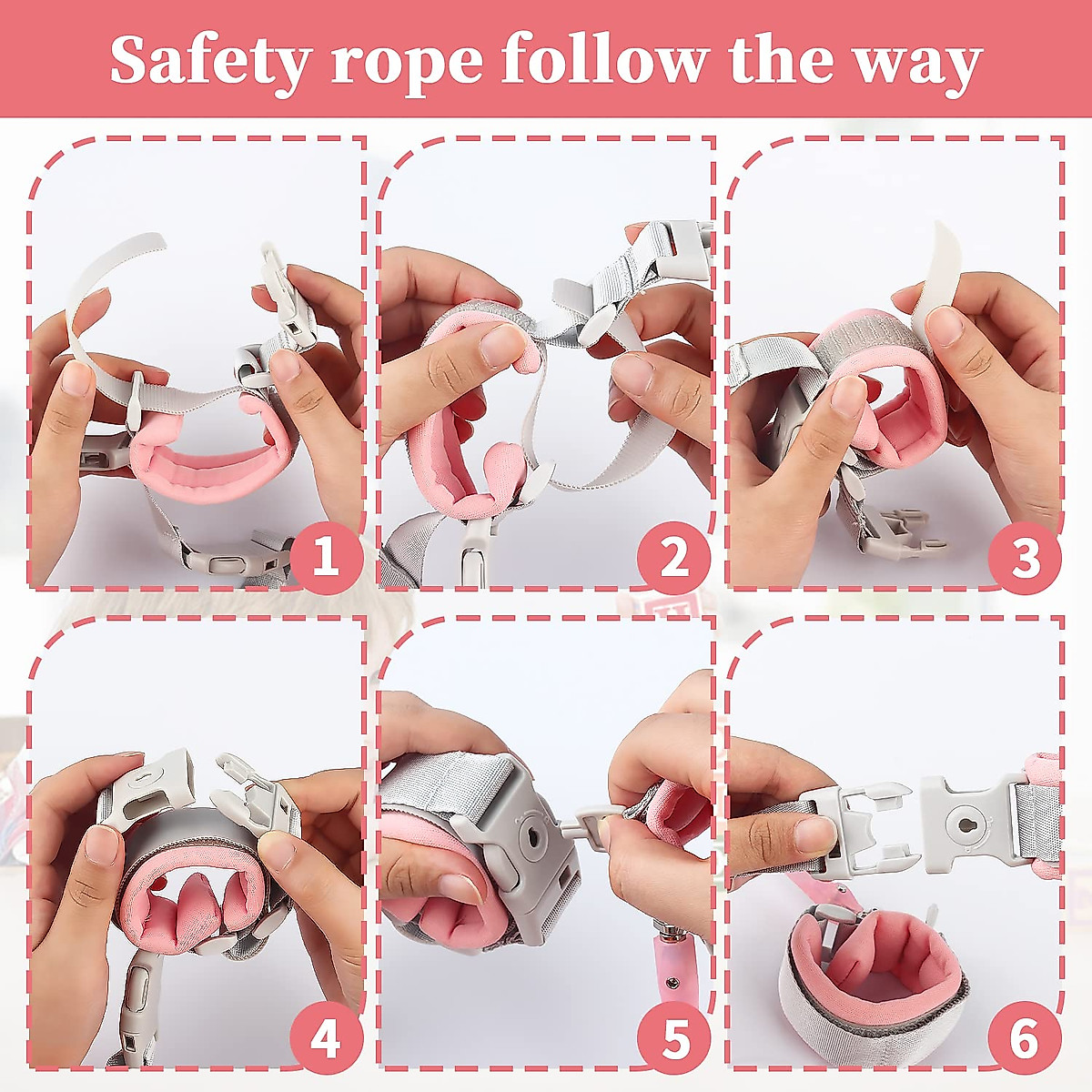 Safety rope follow the way

1

2

3

4

5

6