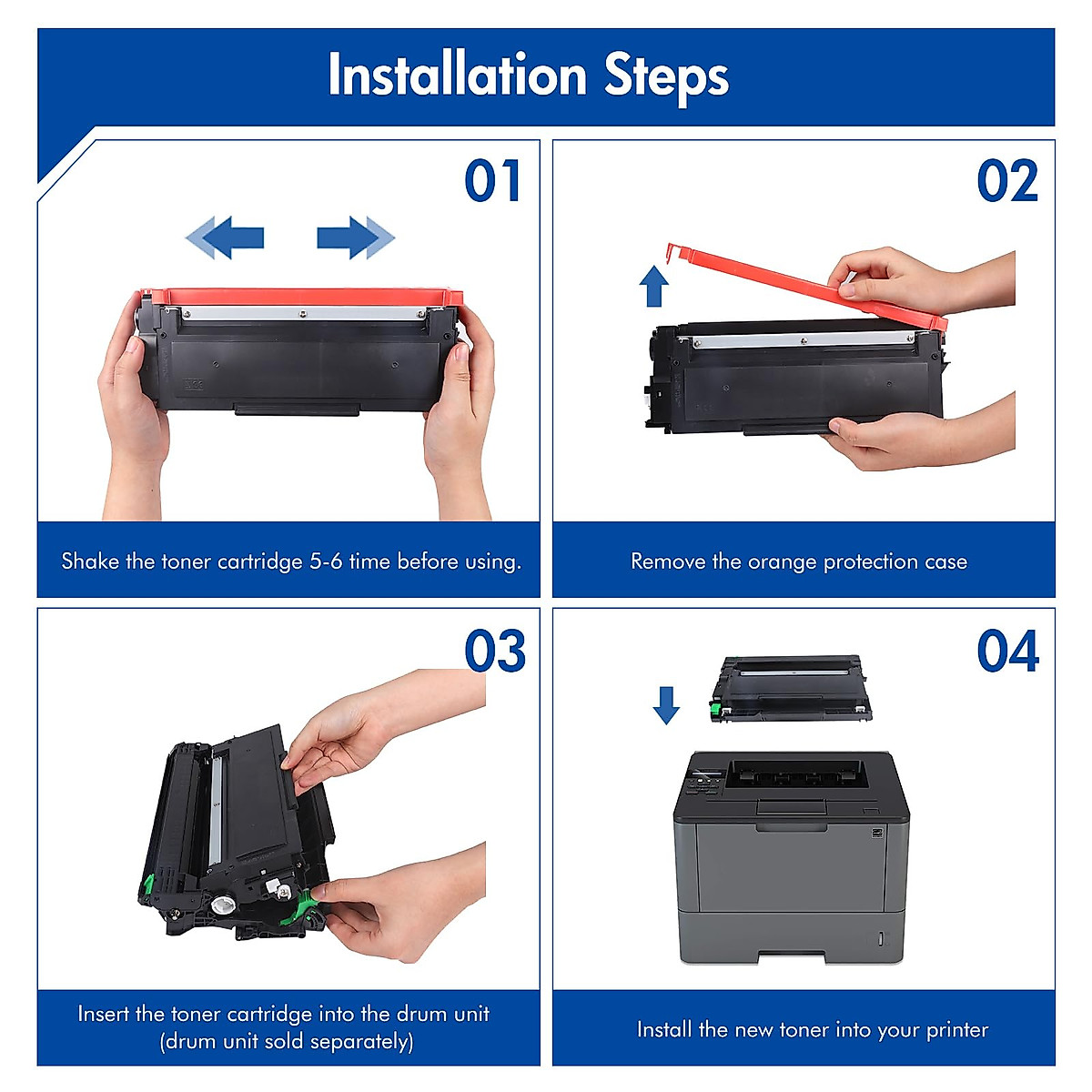 Installation Steps

01

Shake the toner cartridge 5-6 time before using.

02

Remove the orange protection case

03

Insert the toner cartridge into the drum unit (drum unit sold separately)

04

Install the new toner into your printer