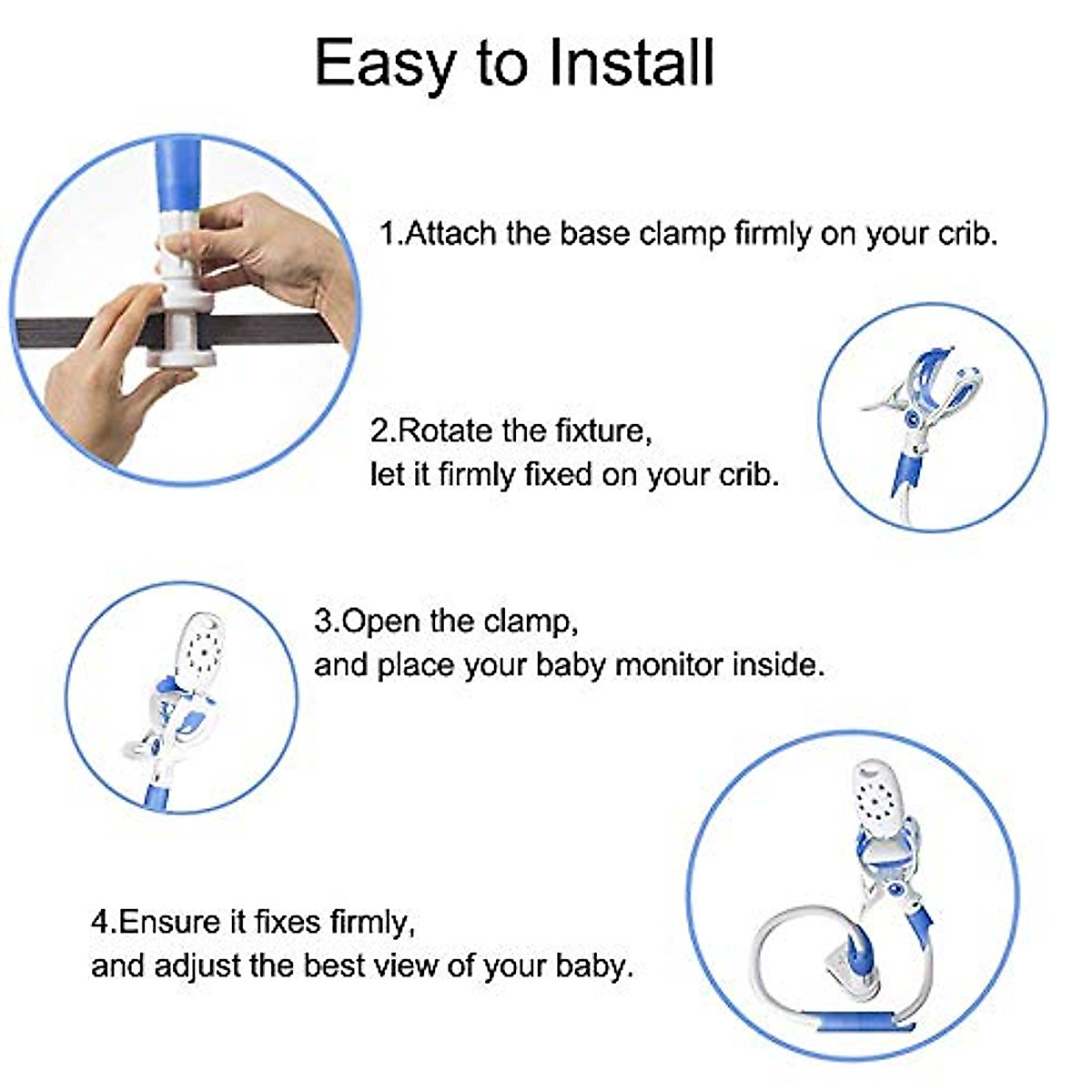 Easy to Install

1.Attach the base clamp firmly on your crib.

2.Rotate the fixture,
let it firmly fixed on your crib.

3.Open the clamp,
and place your baby monitor inside.

4.Ensure it fixes firmly,
and adjust the best view of your baby.