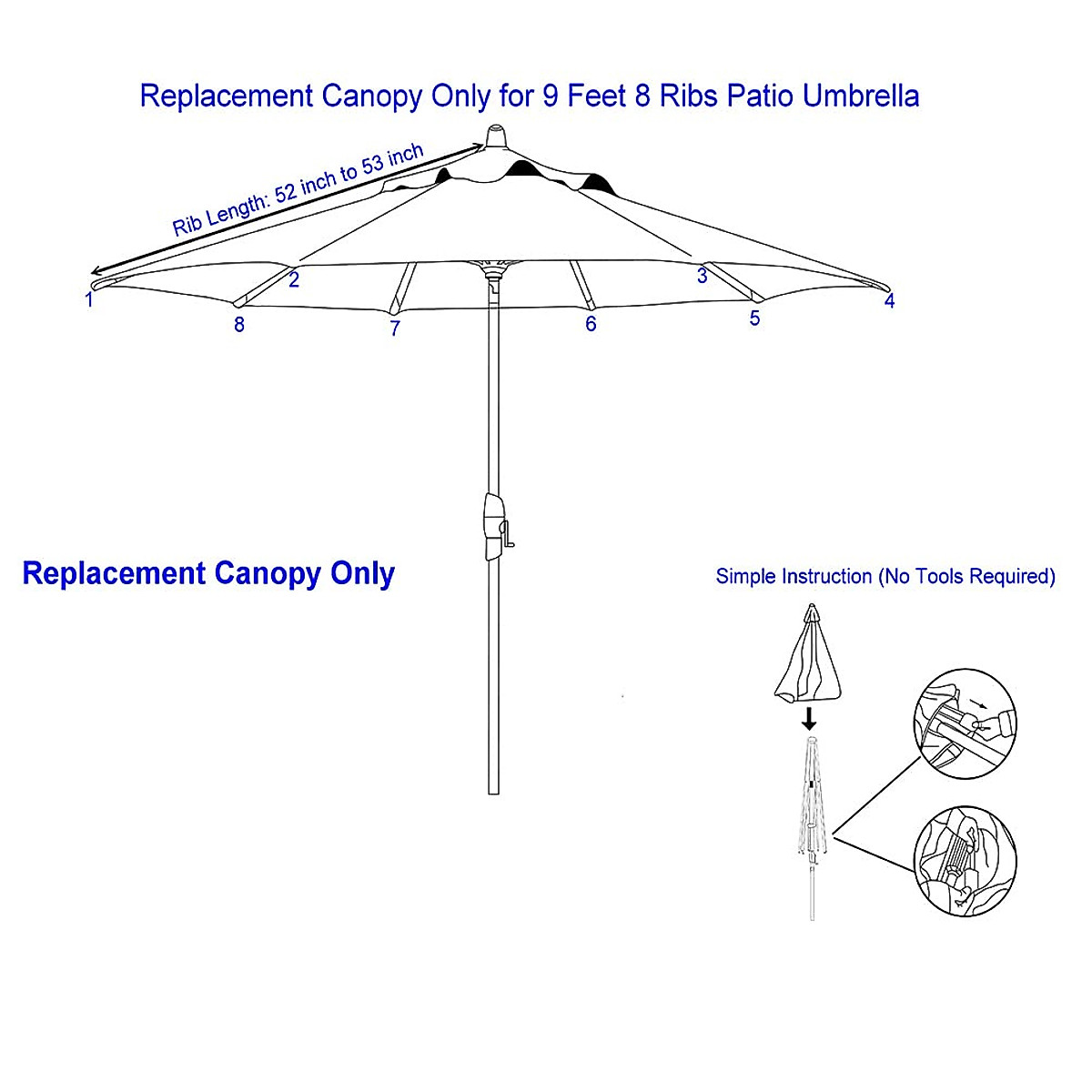 Replacement Canopy Only for 9 Feet 8 Ribs Patio Umbrella

Rib Length: 52 inch to 53 inch

1
2
3
4
8
7
6
5

Replacement Canopy Only

Simple Instruction (No Tools Required)