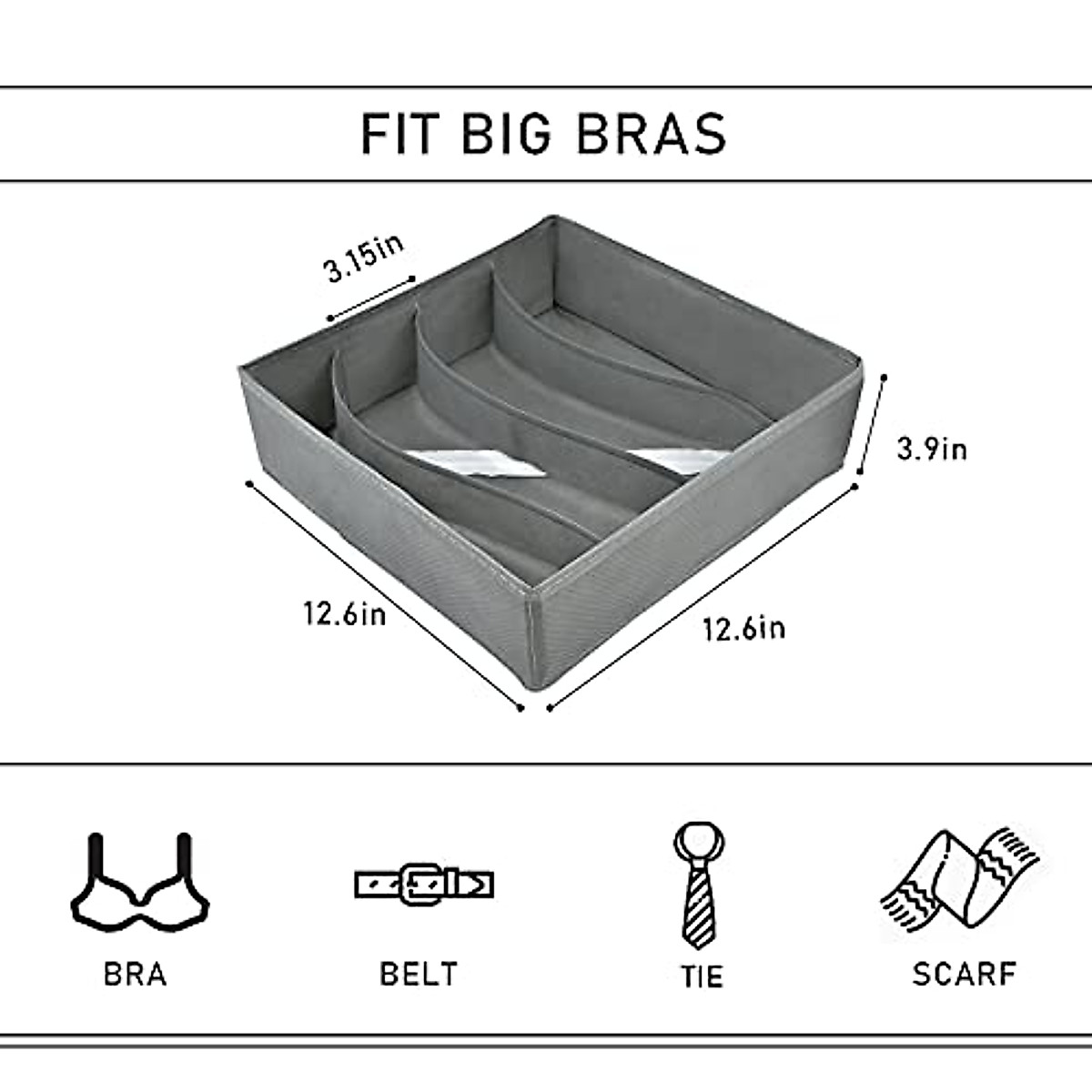 FIT BIG BRAS

3.15in

3.9in

12.6in

12.6in

BRA

BELT

TIE

SCARF