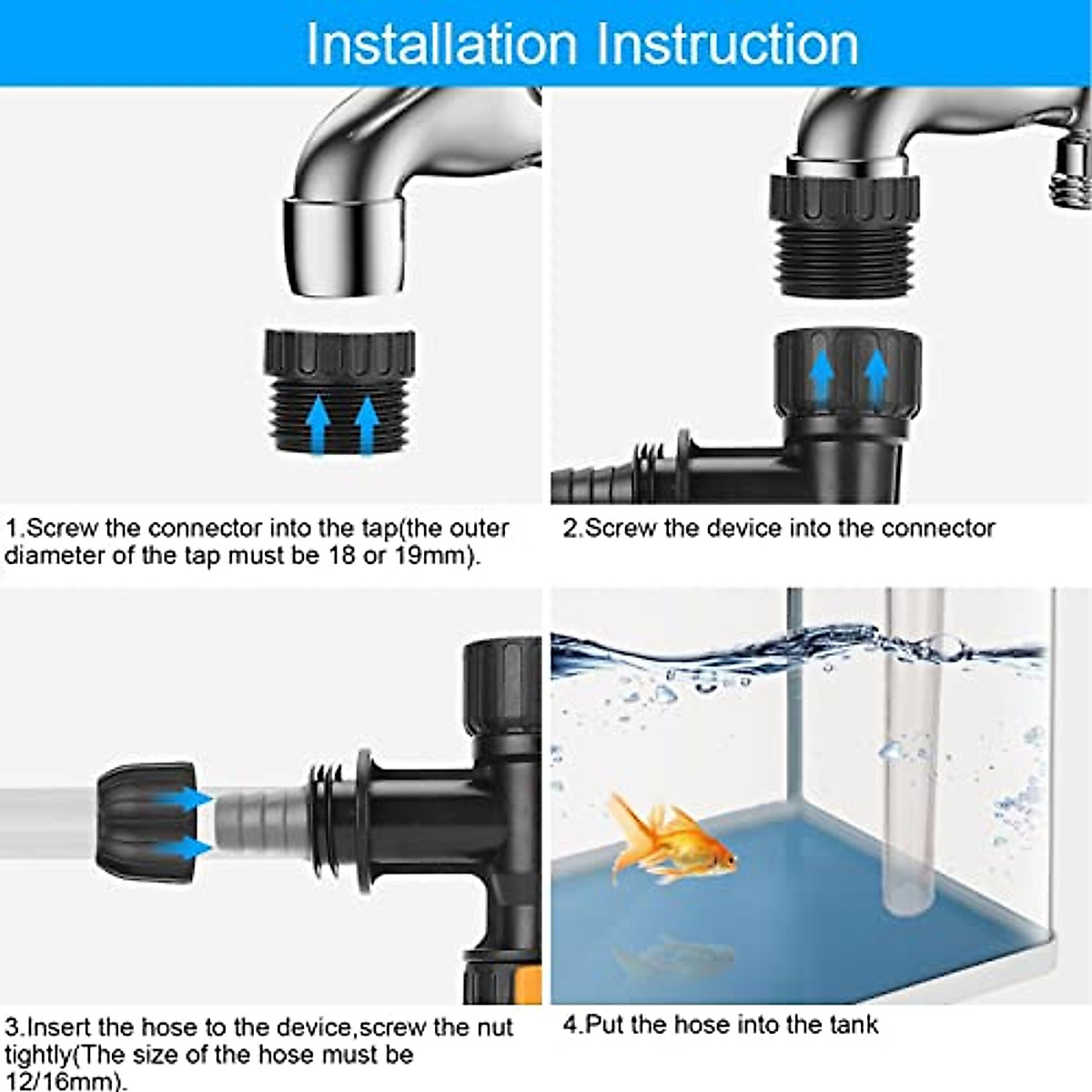 Installation Instruction

1.Screw the connector into the tap(the outer diameter of the tap must be 18 or 19mm).

2.Screw the device into the connector

3.Insert the hose to the device,screw the nut tightly(The size of the hose must be 12/16mm).

4.Put the hose into the tank