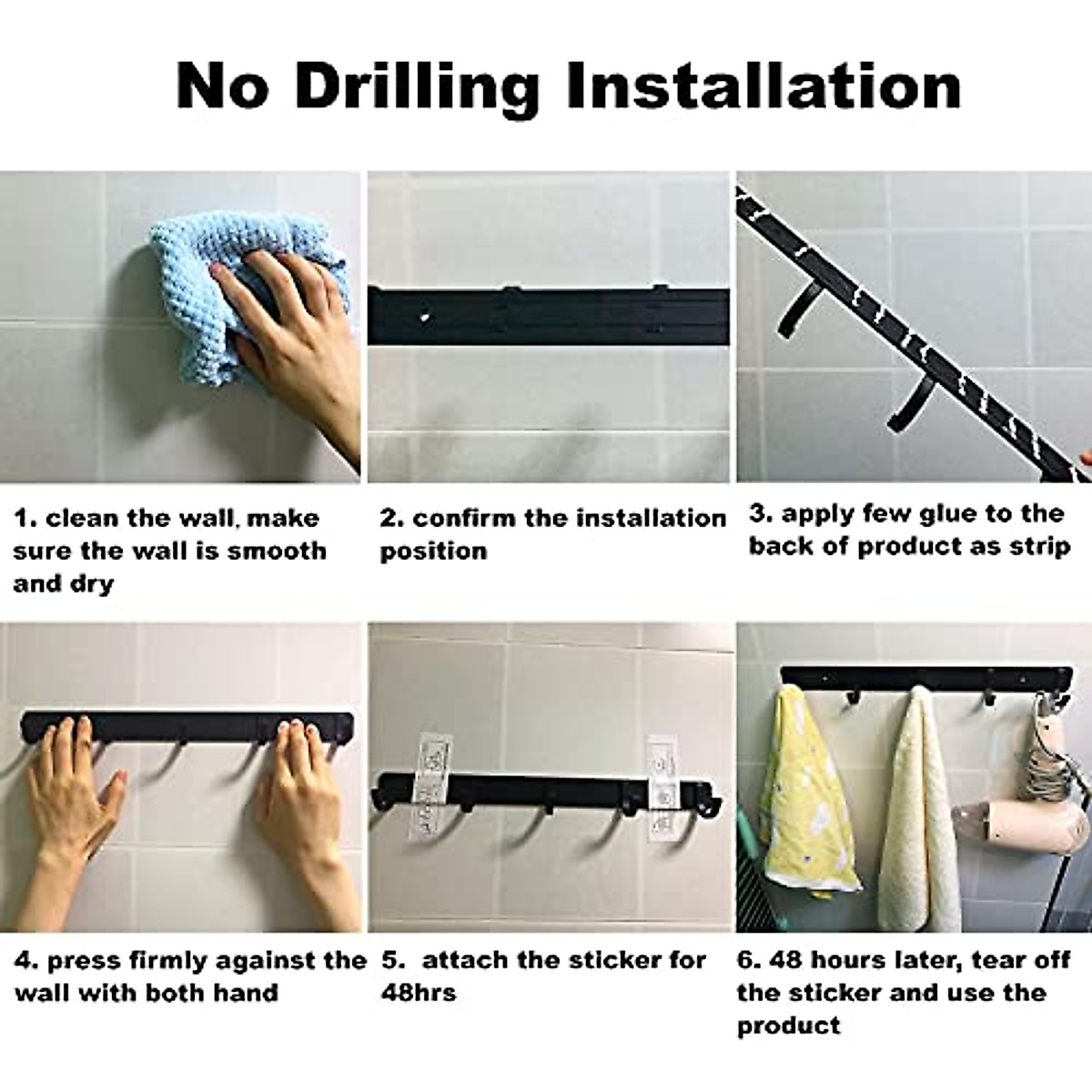 No Drilling Installation

1. clean the wall, make sure the wall is smooth and dry

2. confirm the installation position

3. apply few glue to the back of product as strip

4. press firmly against the wall with both hand

5.  attach the sticker for 48hrs

6. 48 hours later, tear off the sticker and use the product