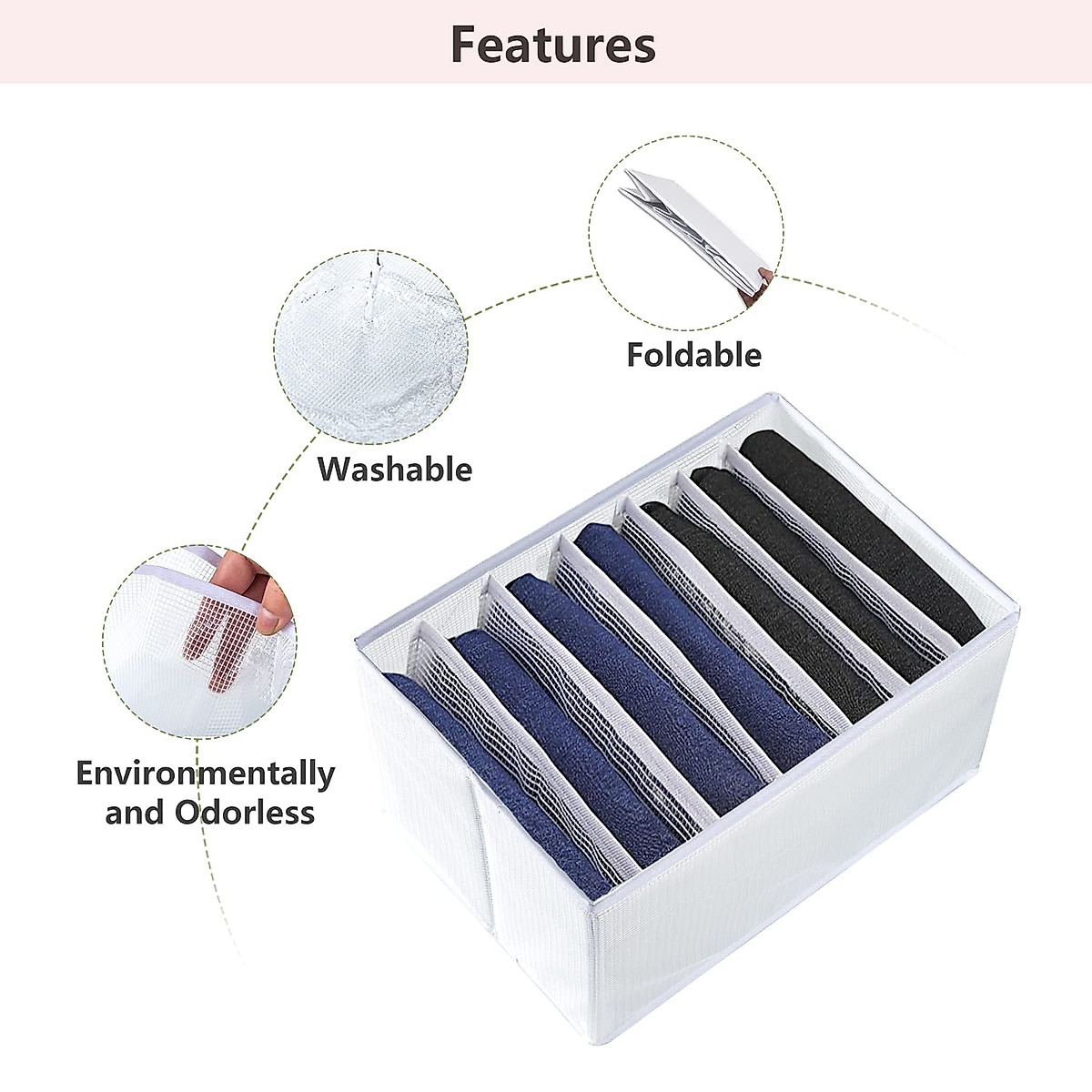 Features

Foldable

Washable

Environmentally and Odorless