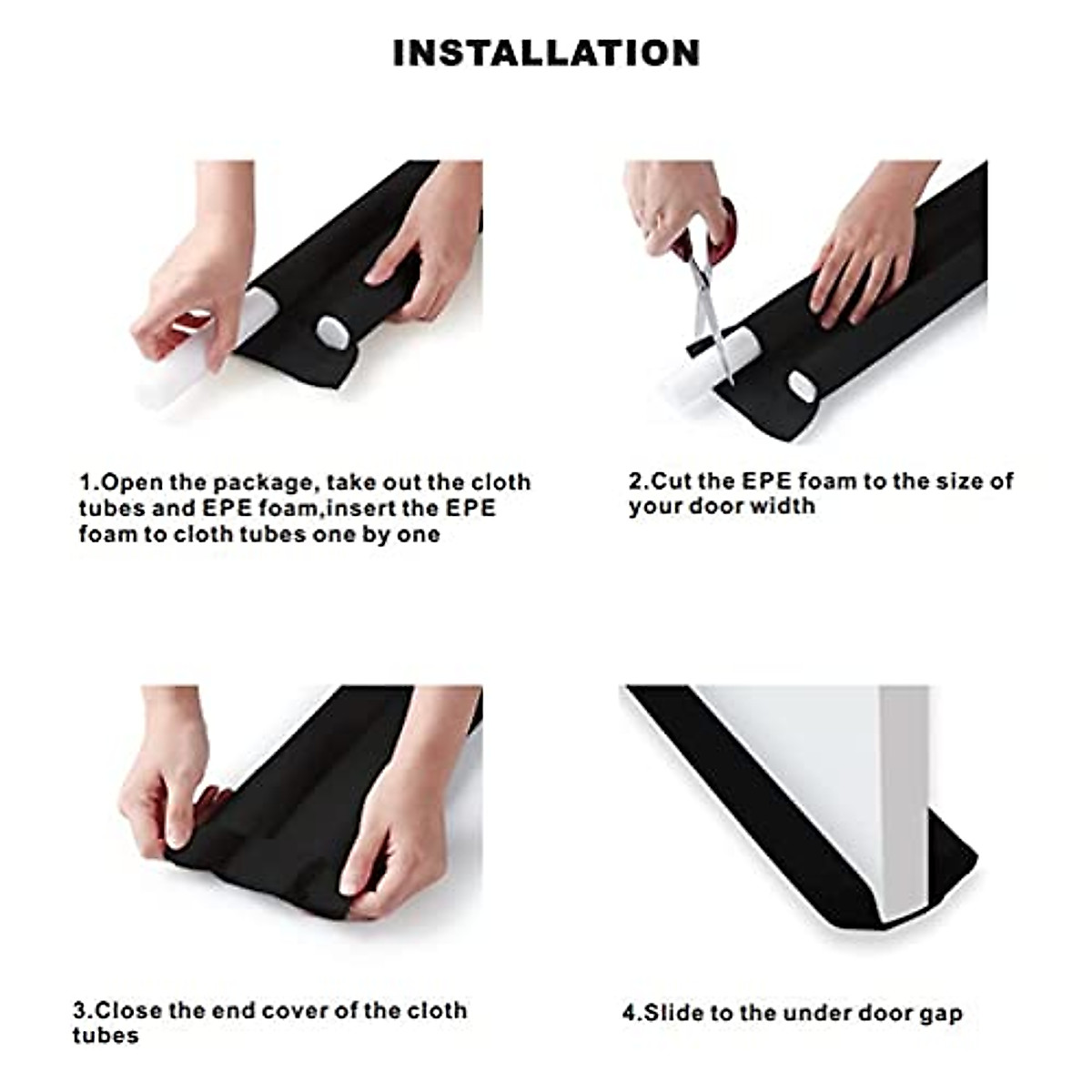 INSTALLATION

1.Open the package, take out the cloth tubes and EPE foam,insert the EPE foam to cloth tubes one by one

2.Cut the EPE foam to the size of your door width

3.Close the end cover of the cloth tubes

4.Slide to the under door gap