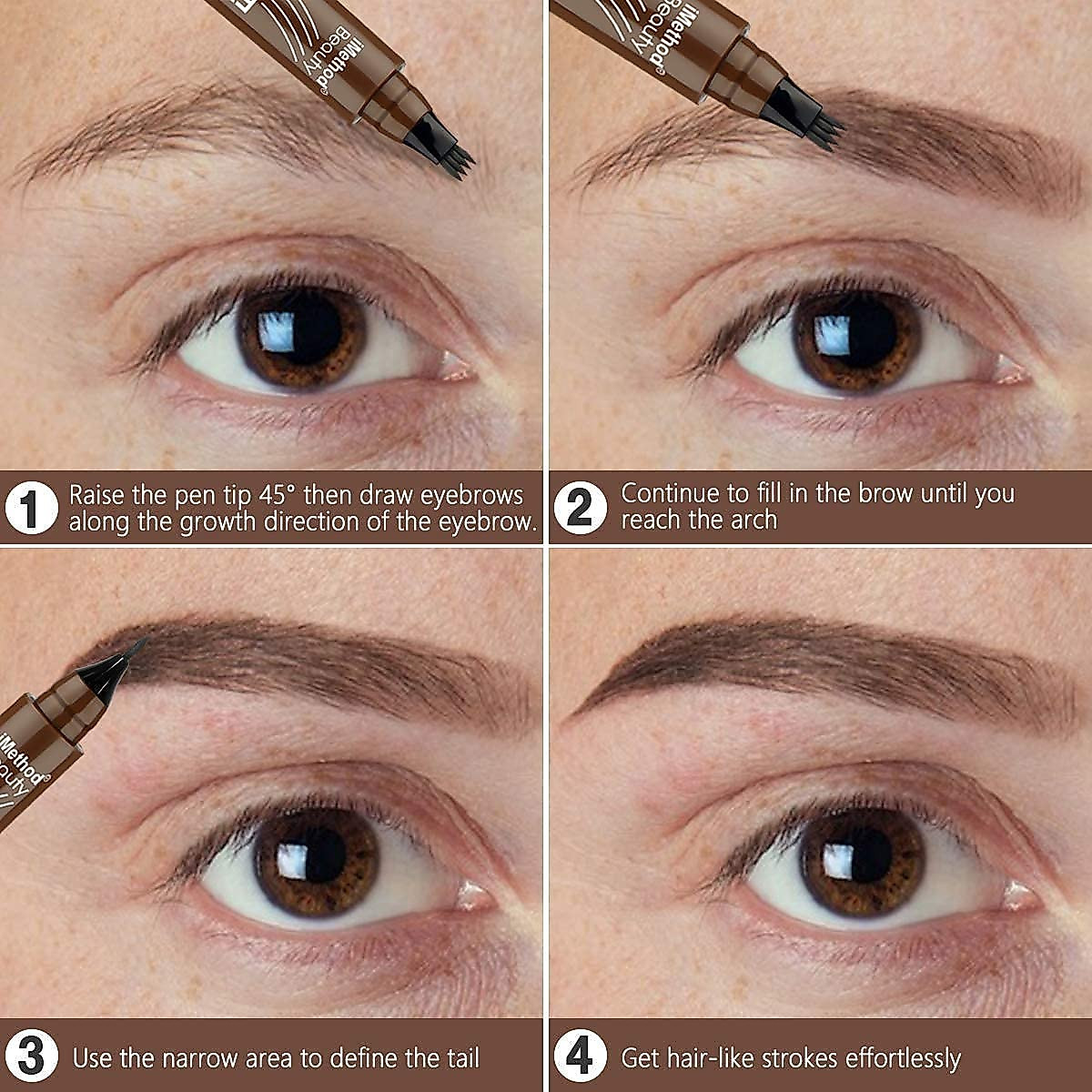 iMethod® Beauty

iMethod® Beauty

1 Raise the pen tip 45° then draw eyebrows along the growth direction of the eyebrow.

2 Continue to fill in the brow until you reach the arch

iMethod® Beauty

3 Use the narrow area to define the tail

4 Get hair-like strokes effortlessly