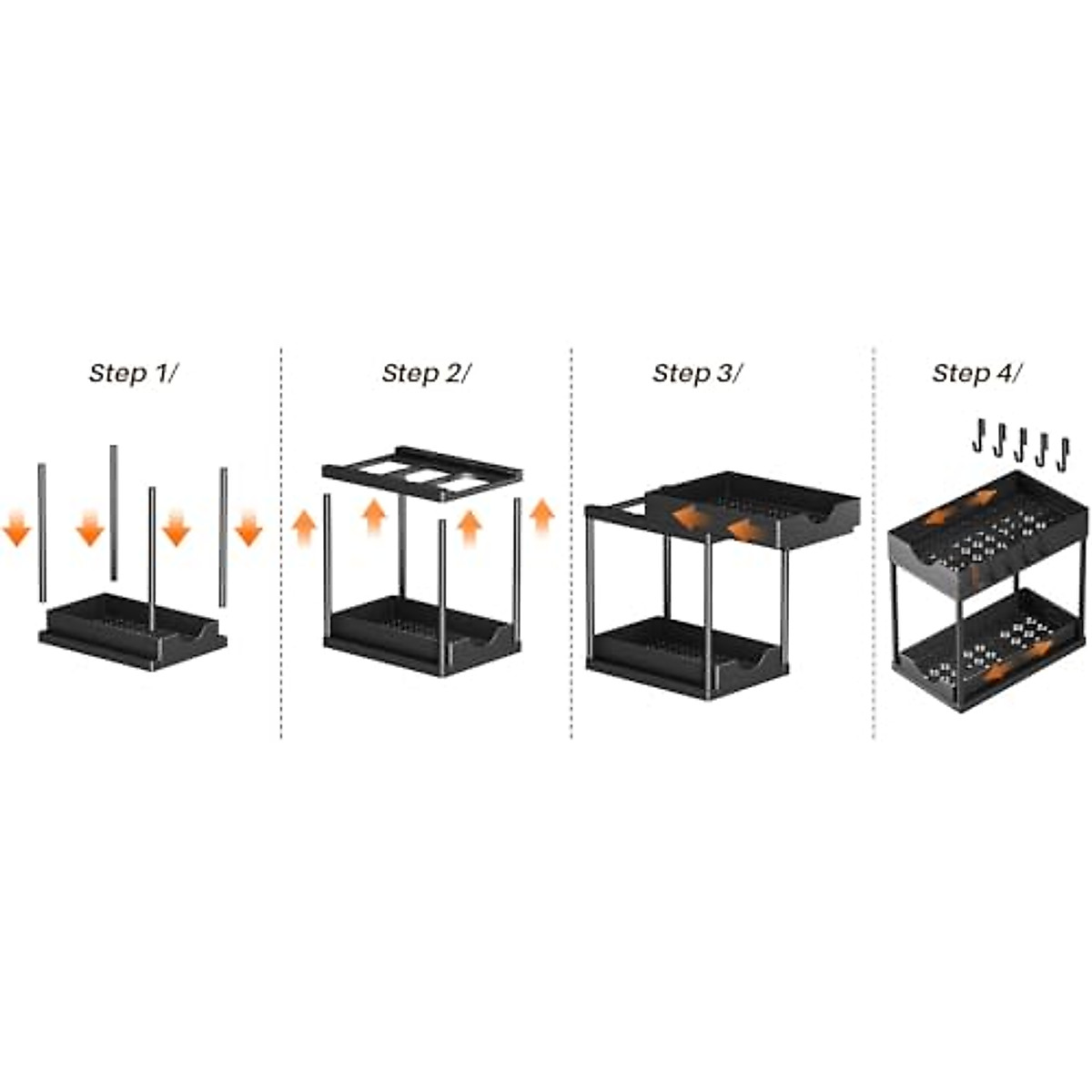 Step 1/

Step 2/

Step 3/

Step 4/