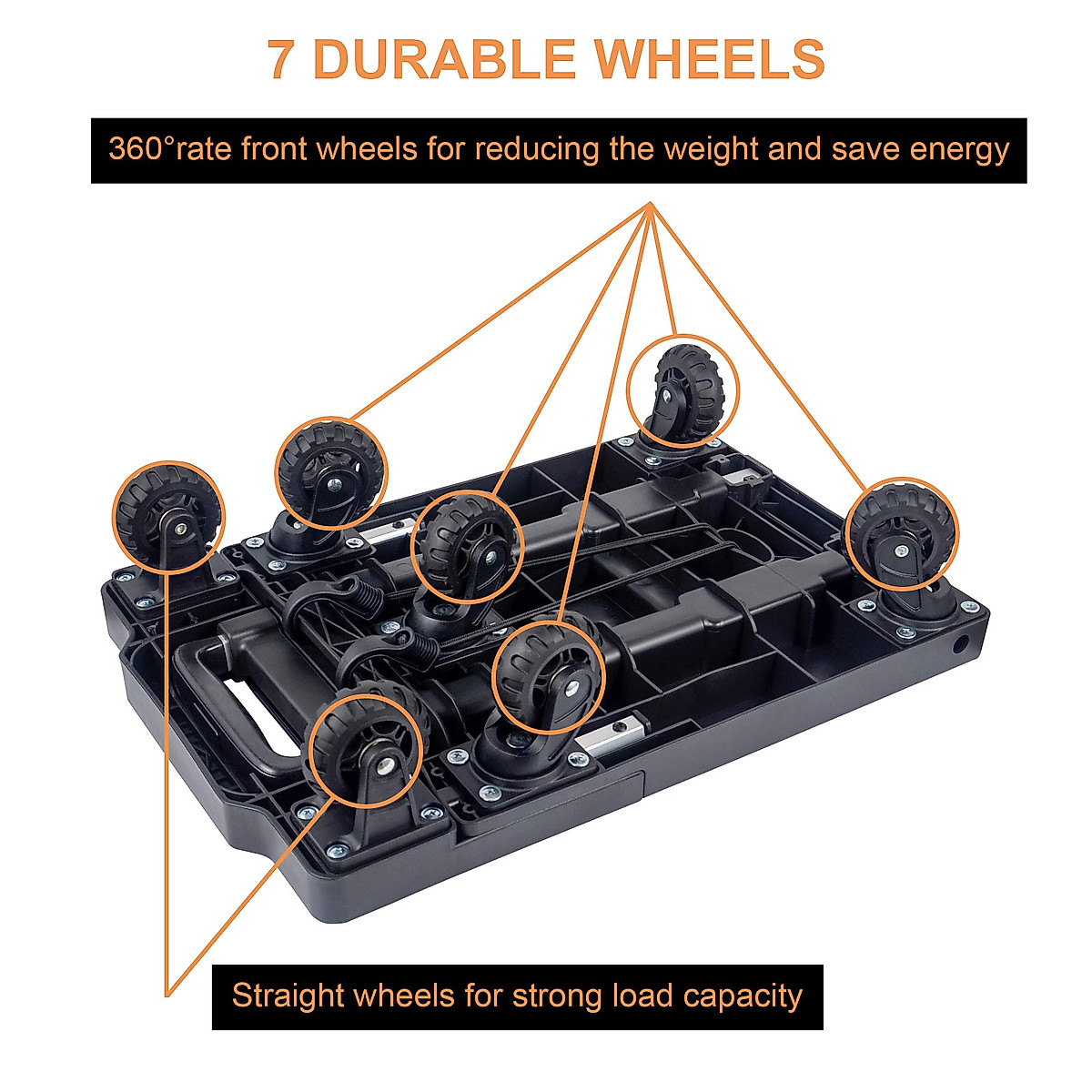 7 DURABLE WHEELS

360°rate front wheels for reducing the weight and save energy

Straight wheels for strong load capacity