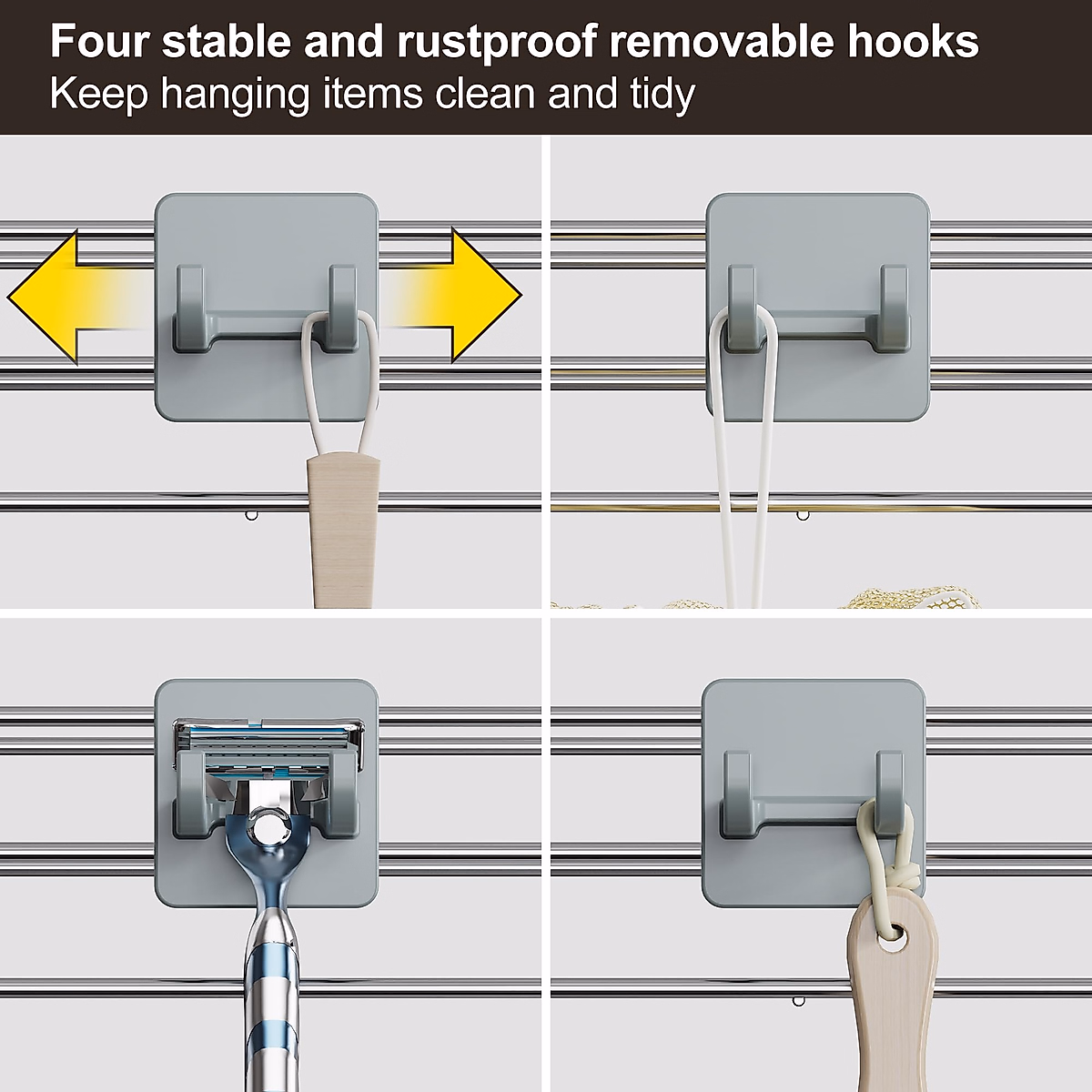 Four stable and rustproof removable hooks
Keep hanging items clean and tidy