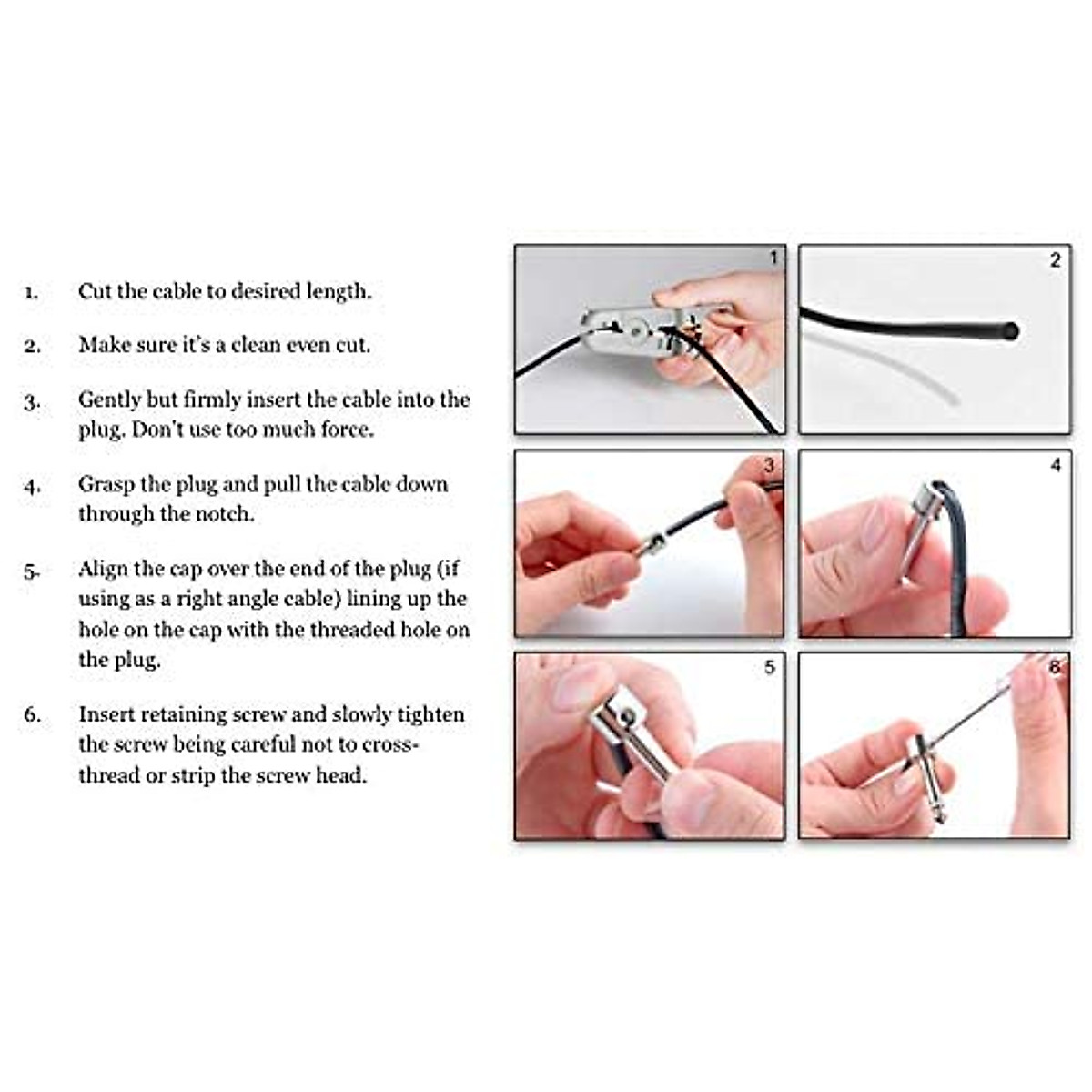 1. Cut the cable to desired length.

2. Make sure it's a clean even cut.

3. Gently but firmly insert the cable into the plug. Don't use too much force.

4. Grasp the plug and pull the cable down through the notch.

5. Align the cap over the end of the plug (if using as a right angle cable) lining up the hole on the cap with the threaded hole on the plug.

6. Insert retaining screw and slowly tighten the screw being careful not to cross-thread or strip the screw head.

1

2

3

4

5

6