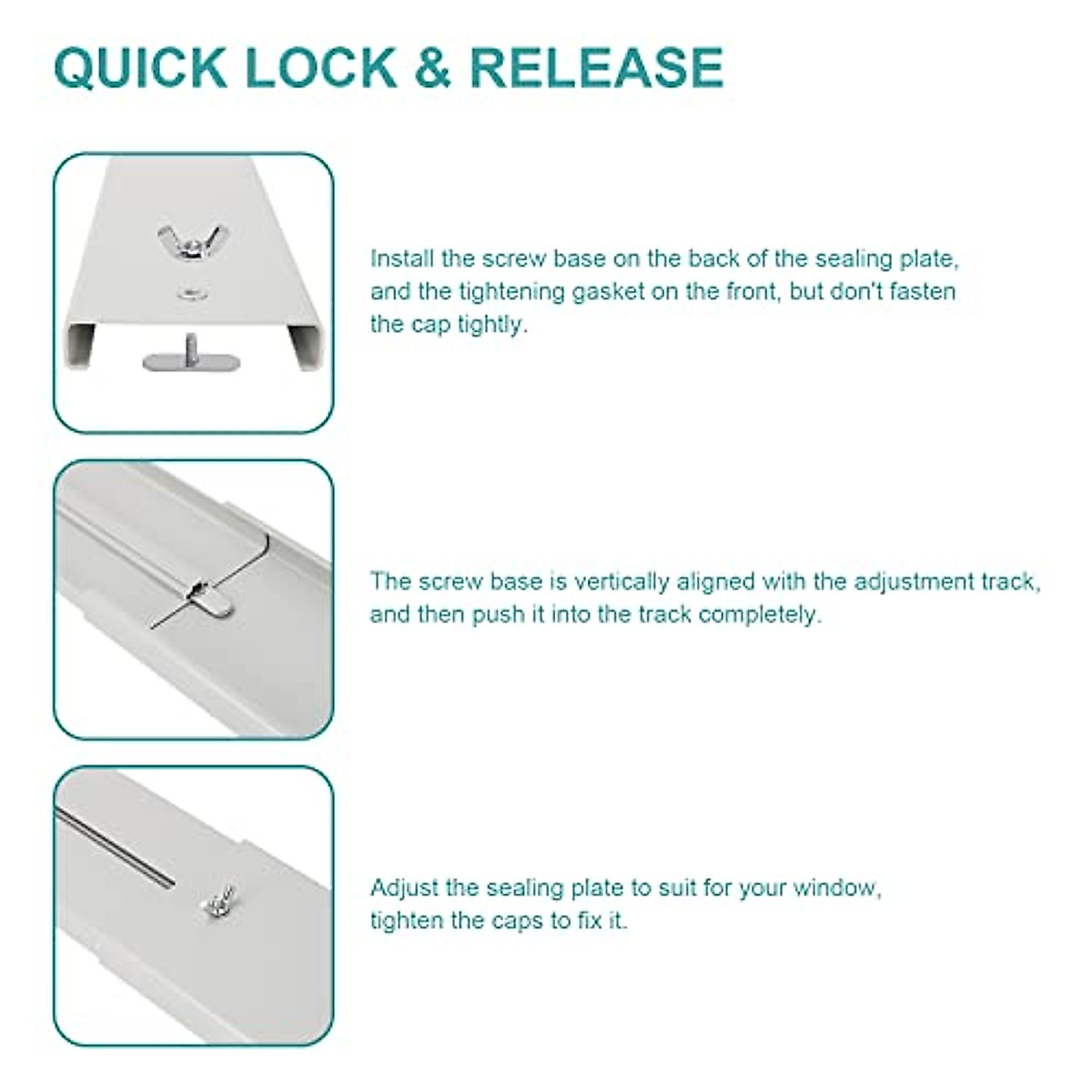 QUICK LOCK & RELEASE

Install the screw base on the back of the sealing plate, and the tightening gasket on the front, but don't fasten the cap tightly.

The screw base is vertically aligned with the adjustment track, and then push it into the track completely.

Adjust the sealing plate to suit for your window, tighten the caps to fix it.