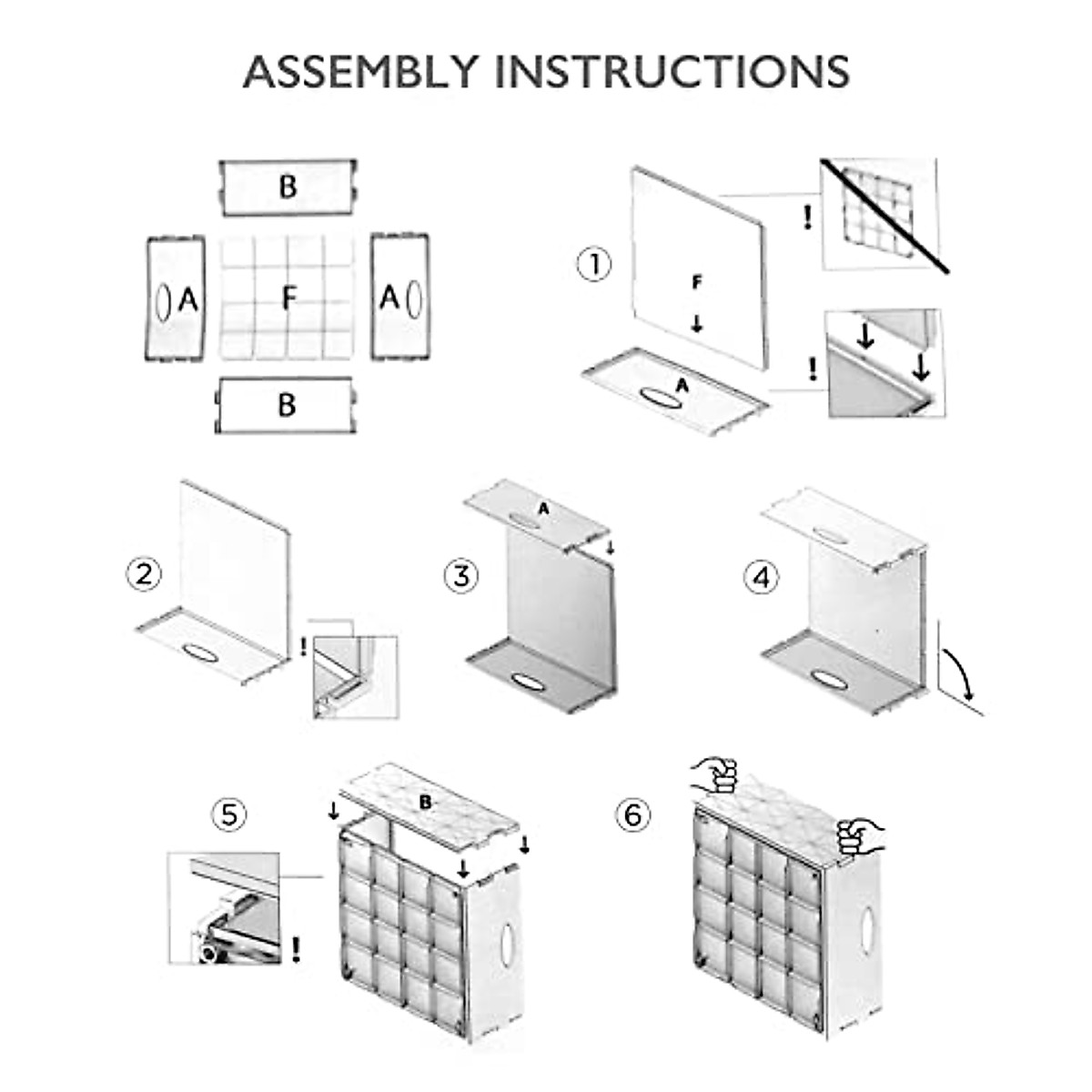 ASSEMBLY INSTRUCTIONS

B

A

F

A

B

①

F

A

!

!

②

!

③

A

④

⑤

B

!

⑥