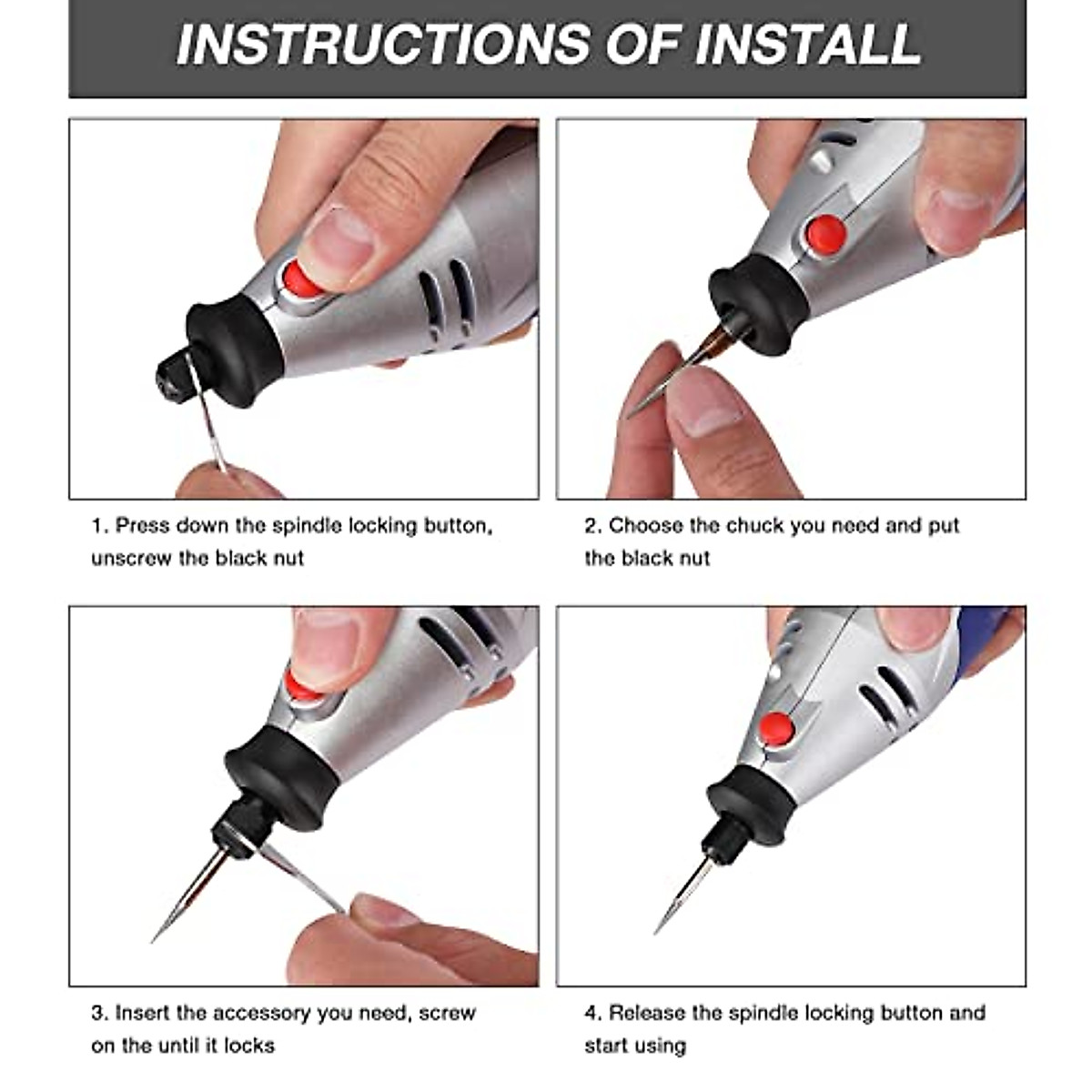 INSTRUCTIONS OF INSTALL

1. Press down the spindle locking button, unscrew the black nut

2. Choose the chuck you need and put the black nut

3. Insert the accessory you need, screw on the until it locks

4. Release the spindle locking button and start using