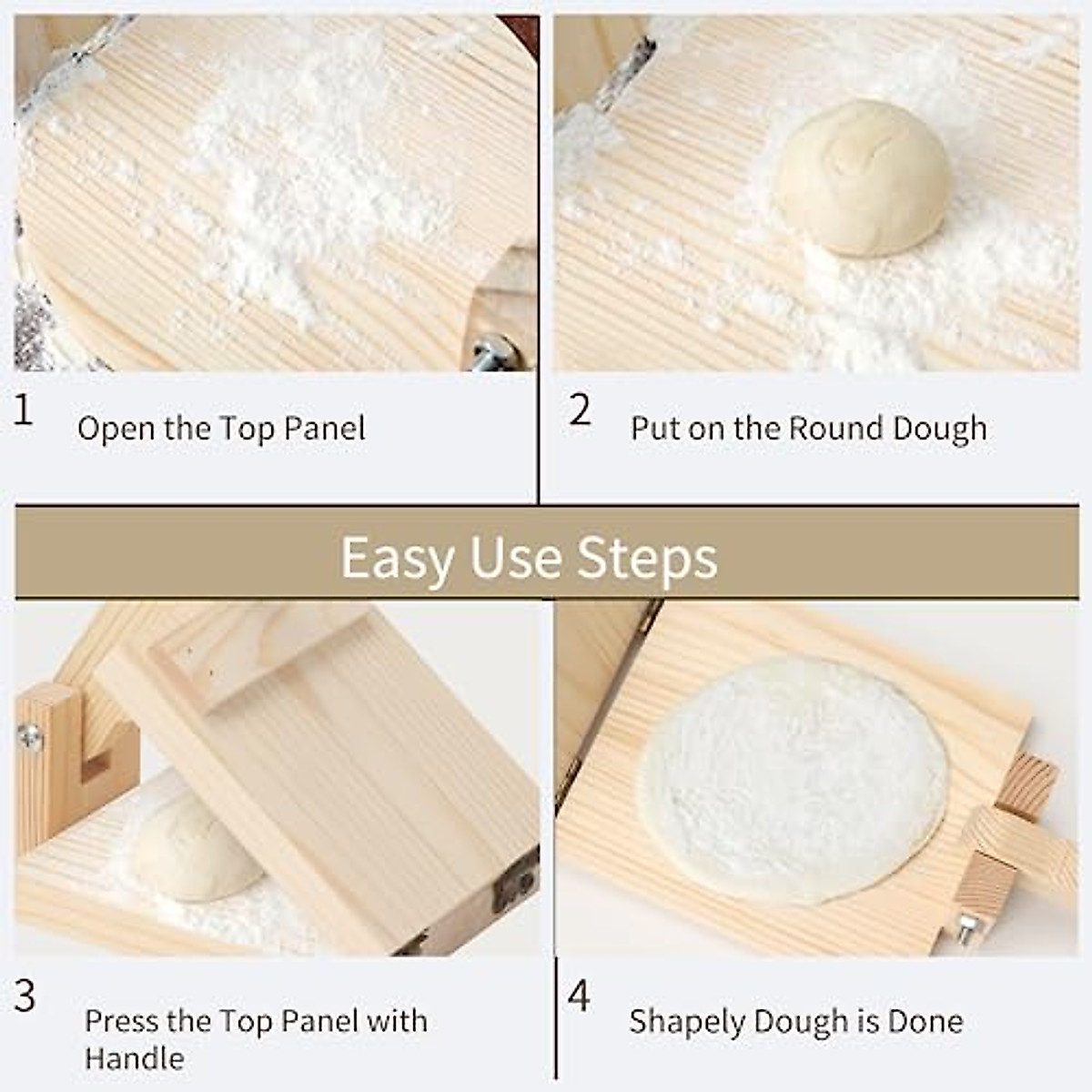 1 Open the Top Panel

2 Put on the Round Dough

Easy Use Steps

3 Press the Top Panel with Handle

4 Shapely Dough is Done