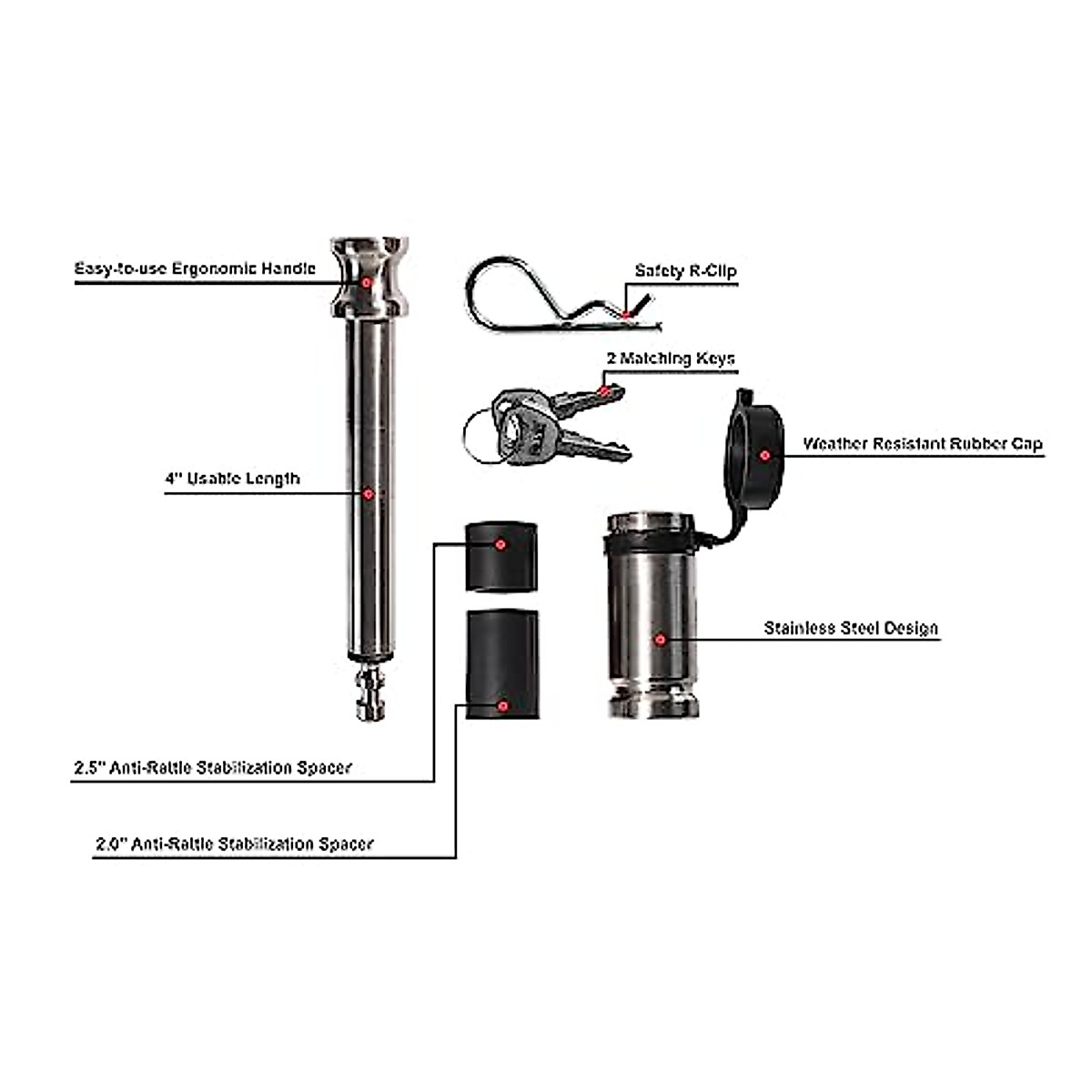 Easy-to-use Ergonomic Handle

Safety R-Clip

2 Matching Keys

Weather Resistant Rubber Cap

4" Usable Length

Stainless Steel Design

2.5" Anti-Rattle Stabilization Spacer

2.0" Anti-Rattle Stabilization Spacer