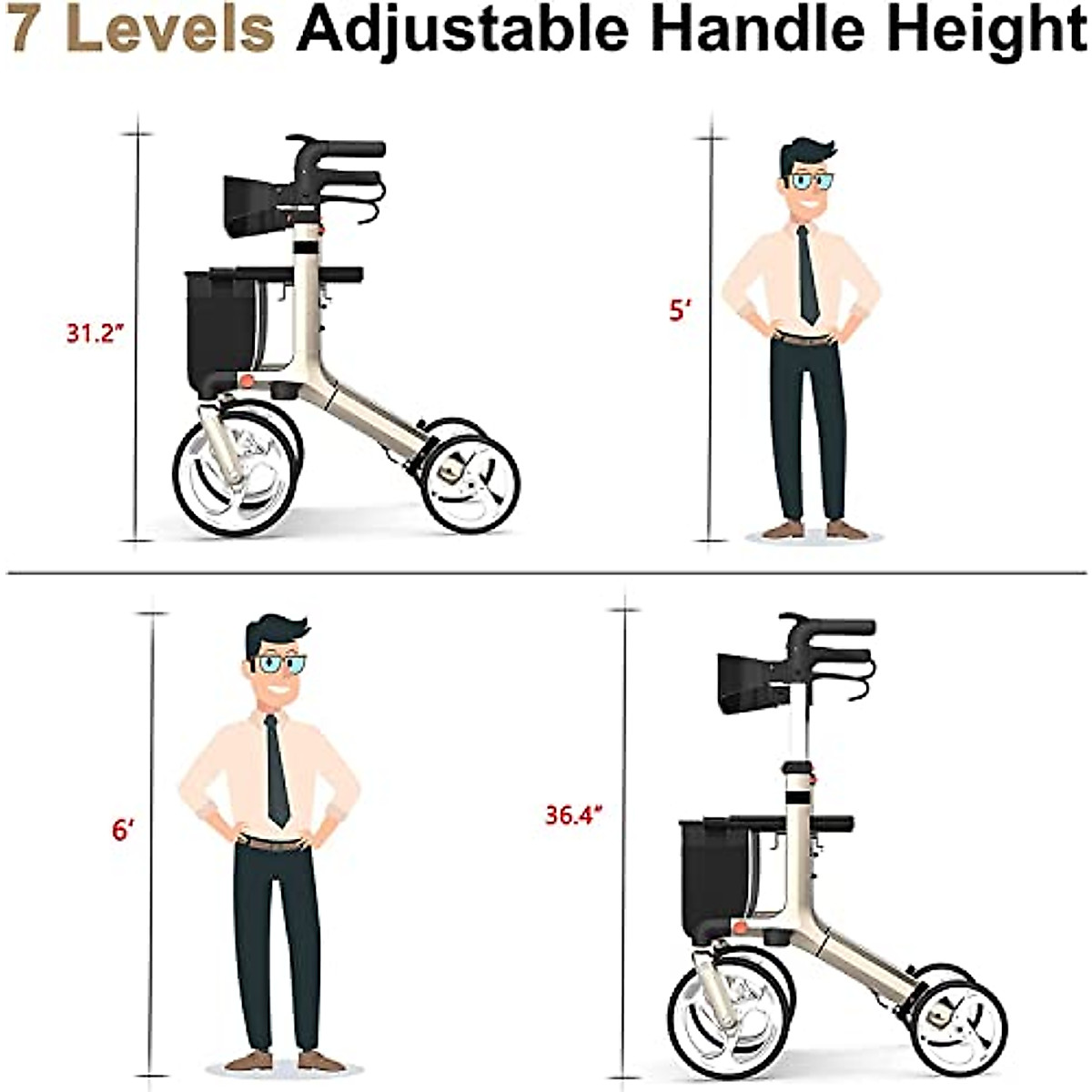 7 Levels Adjustable Handle Height

31.2"

5'

6'

36.4"