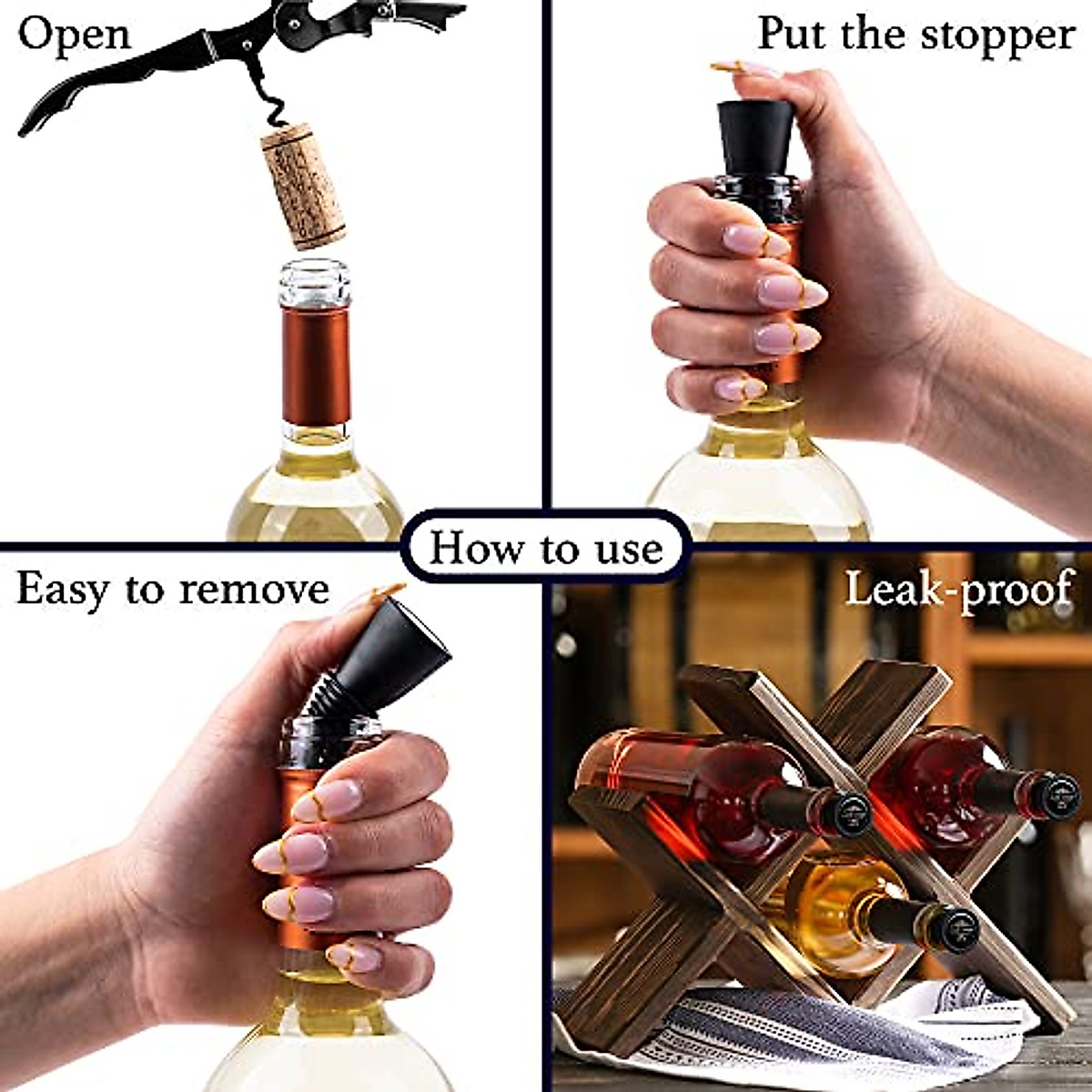 Open

Put the stopper

How to use

Easy to remove

Leak-proof